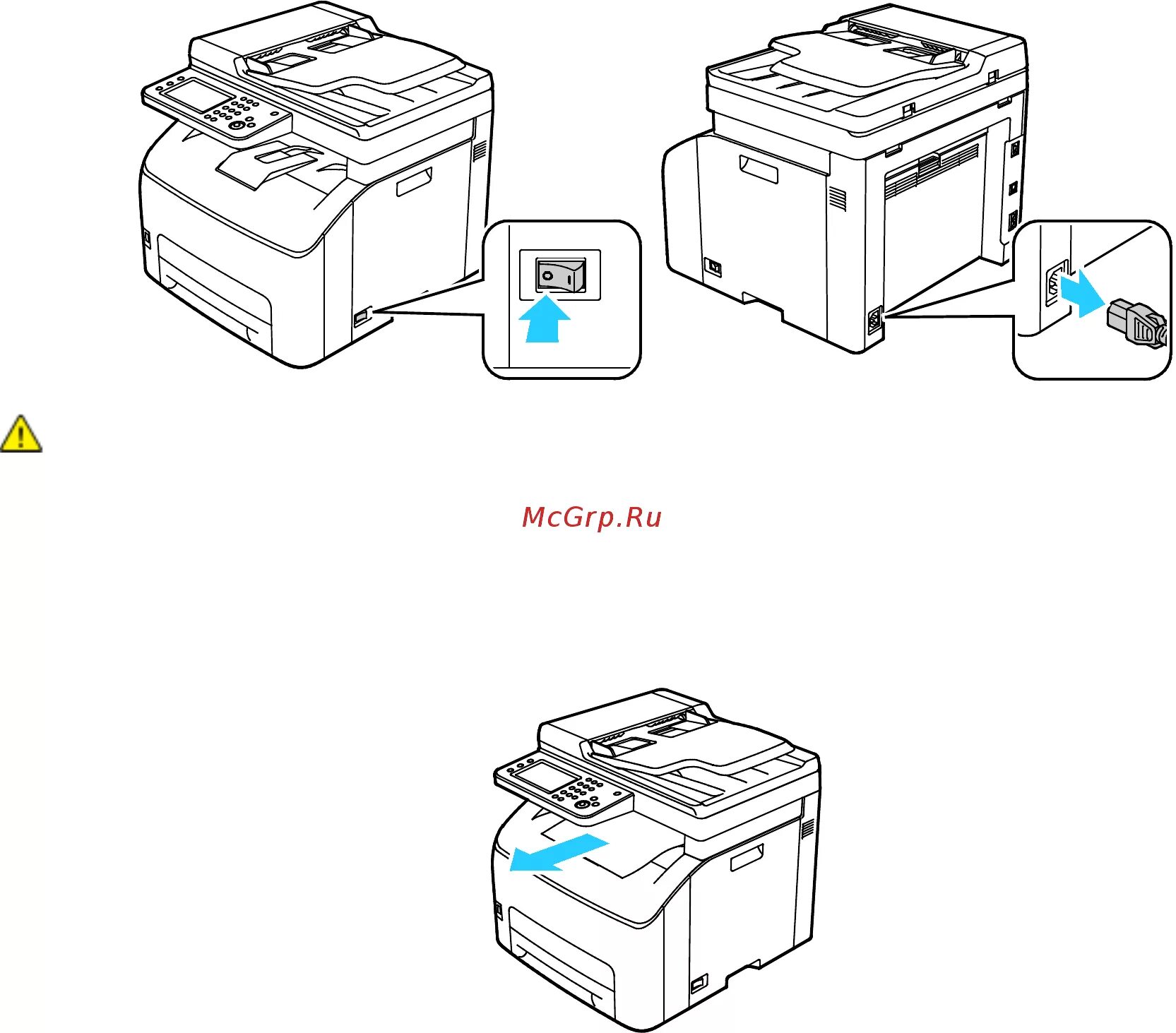 McGrp.Ru