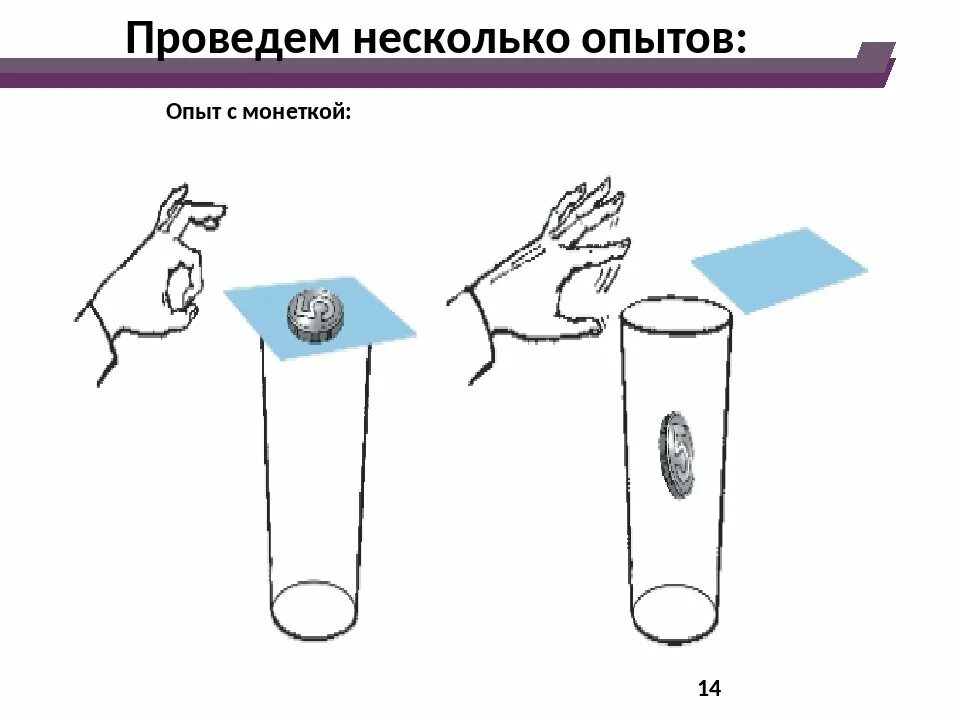 Проведем несколько опытов:

Опыт с монеткой:

5

5

14