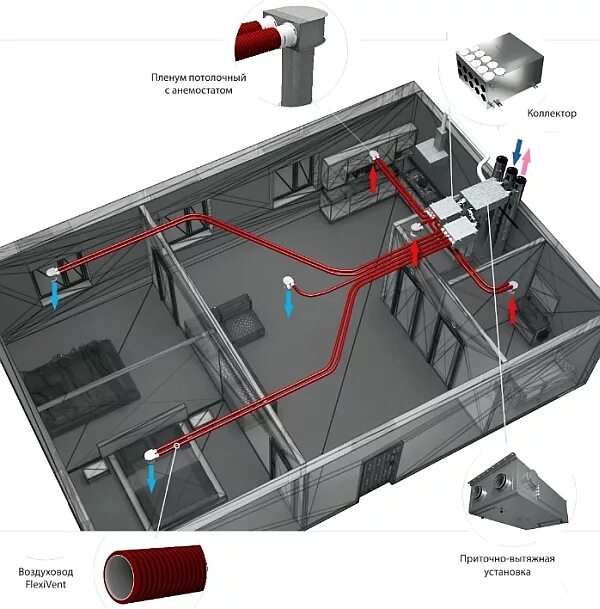 Пленум потолочный с анемостатом

Коллектор

Воздуховод FlexiVent

Приточно-вытяжная установка