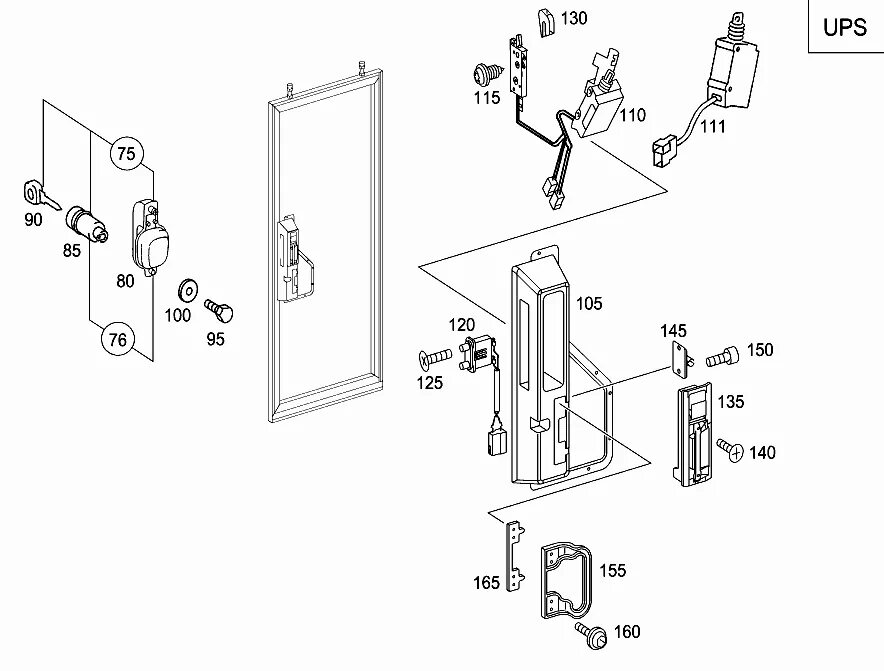 UPS

130
115
110
111
75
90
85
80
100
95
76
105
120
125
145
150
135
140
165
155
160