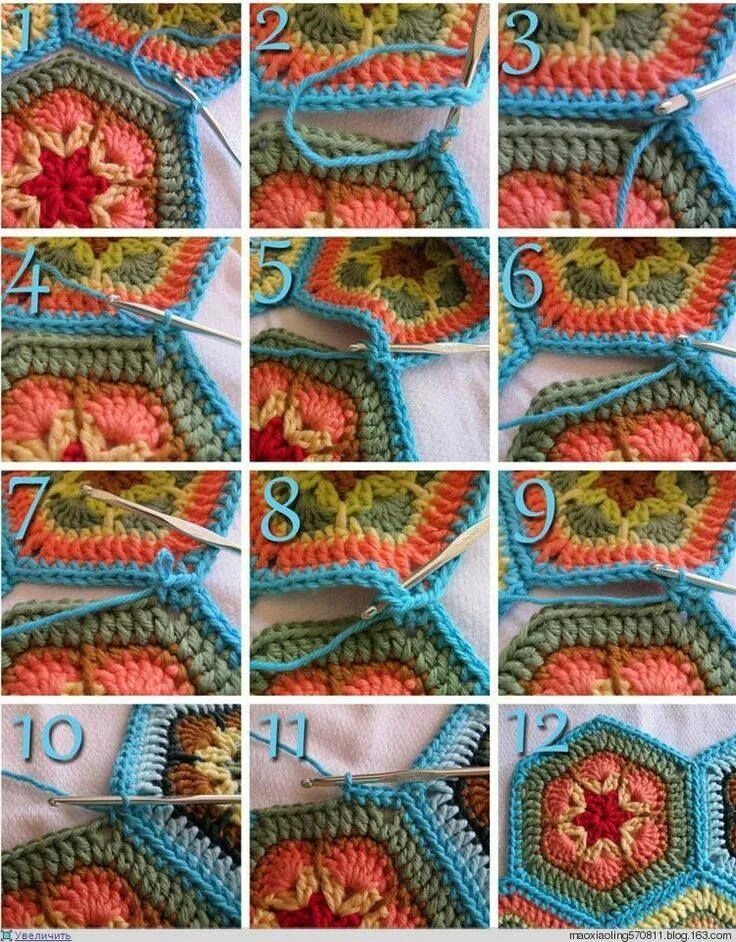 1
2
3
4
5
6
7
8
9
10
11
12
Увеличить
maoxiaoling570811.blog.163.com