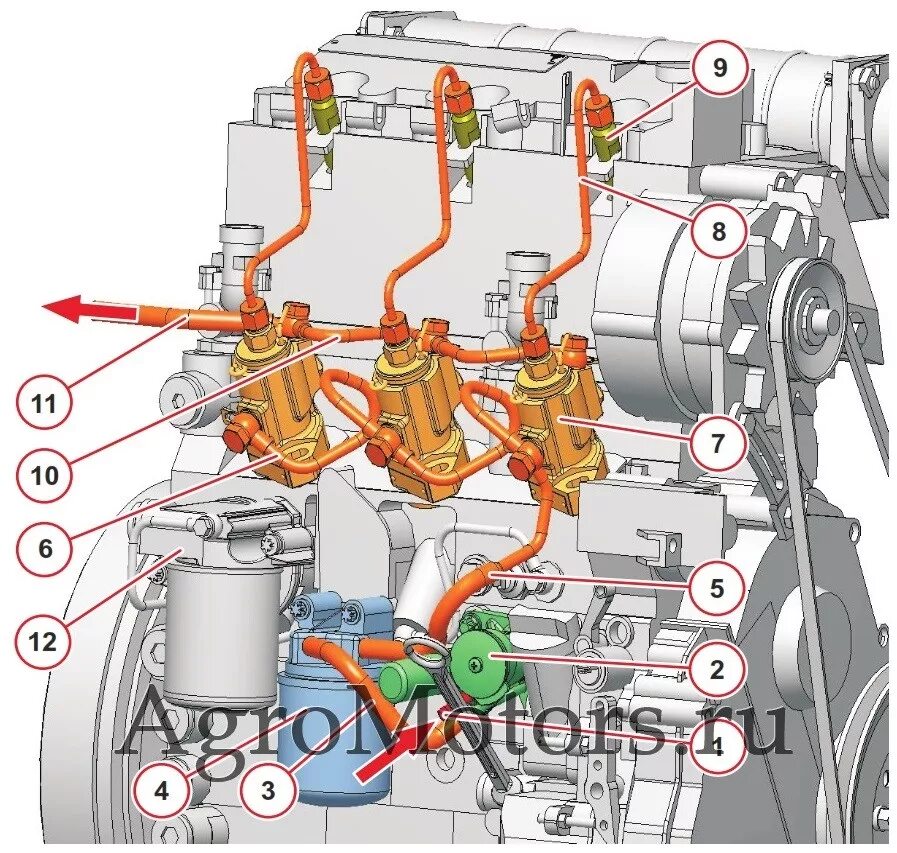 9
8
11
10
7
6
5
12
2
AgroMotors.ru
1
4
3