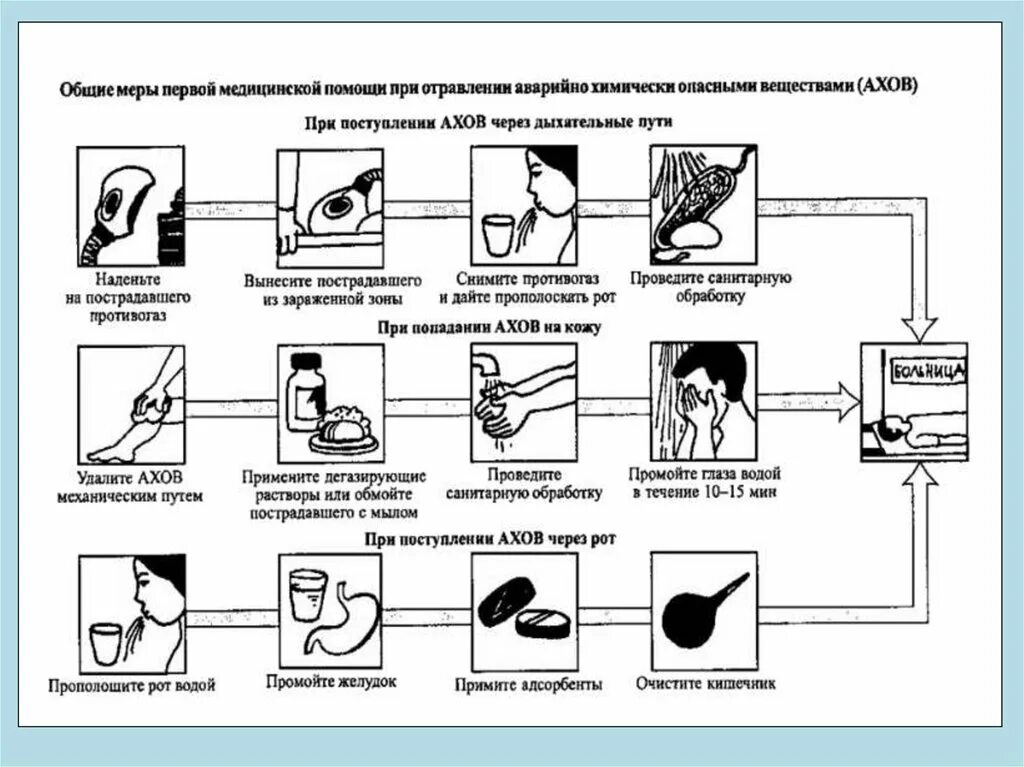 Общие меры первой медицинской помощи при отравлении аварийно химически опасными веществами (АХОВ)

При поступлении АХОВ через дыхательные пути

Наденьте на пострадавшего противогаз

Вынесите пострадавшего из зараженной зоны

Снимите противогаз и дайте прополоскать рот

Проведите санитарную обработку

При попадании АХОВ на кожу

Удалите АХОВ механическим путем

Примените дегазирующие растворы или обмойте пострадавшего с мылом

Проведите санитарную обработку

Промойте глаза водой в течение 10–15 мин

БОЛЬНИЦА

При поступлении АХОВ через рот

Прополощите рот водой

Промойте желудок

Примите адсорбенты

Очистите кишечник