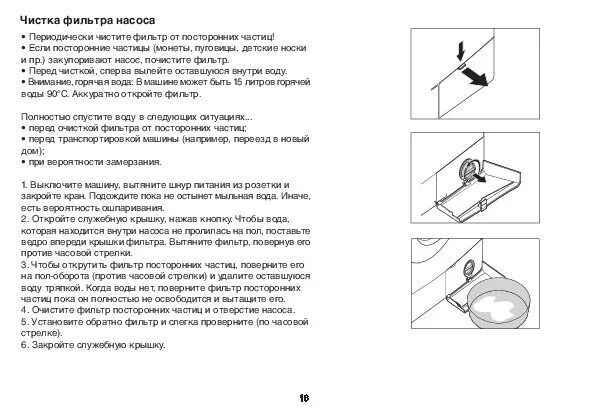 Чистка фильтра насоса

• Периодически чистите фильтр от посторонних частиц!
• Если посторонние частицы (монеты, пуговицы, детские носки и пр.) закупоривают насос, почистите фильтр.
• Перед чисткой, сперва вылейте оставшуюся внутри воду.
• Внимание, горячая вода: В машине может быть 15 литров горячей воды 90°C. Аккуратно откройте фильтр.

Полностью спустите воду в следующих ситуациях...
• перед очисткой фильтра от посторонних частиц;
• перед транспортировкой машины (например, переезд в новый дом);
• при вероятности замерзания.

1. Выключите машину, вытяните шнур питания из розетки и закройте кран. Подождите пока не остынет мыльная вода. Иначе, есть вероятность ошпаривания.
2. Откройте служебную крышку, нажав кнопку. Чтобы вода, которая находится внутри насоса не пролилась на пол, поставьте ведро впереди крышки фильтра. Вытяните фильтр, повернув его против часовой стрелки.
3. Чтобы открутить фильтр посторонних частиц, поверните его на пол-оборота (против часовой стрелки) и удалите оставшуюся воду тряпкой. Когда воды нет, поверните фильтр посторонних частиц пока он полностью не освободится и вытащите его.
4. Очистите фильтр посторонних частиц и отверстие насоса.
5. Установите обратно фильтр и слегка проверните (по часовой стрелке).
6. Закройте служебную крышку.

16