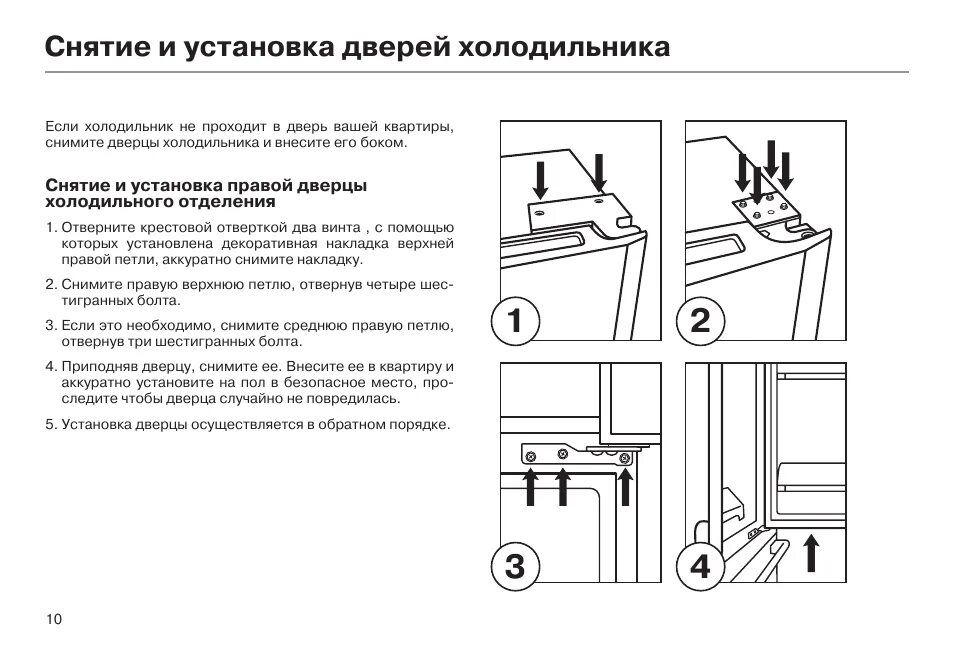 Снятие и установка дверей холодильника

Если холодильник не проходит в дверь вашей квартиры, снимите дверцы холодильника и внесите его боком.

Снятие и установка правой дверцы холодильного отделения

1. Отверните крестовой отверткой два винта , с помощью которых установлена декоративная накладка верхней правой петли, аккуратно снимите накладку.

2. Снимите правую верхнюю петлю, отвернув четыре шестигранных болта.

3. Если это необходимо, снимите среднюю правую петлю, отвернув три шестигранных болта.

4. Приподняв дверцу, снимите ее. Внесите ее в квартиру и аккуратно установите на пол в безопасное место, проследите чтобы дверца случайно не повредилась.

5. Установка дверцы осуществляется в обратном порядке.

1

2

3

4

10