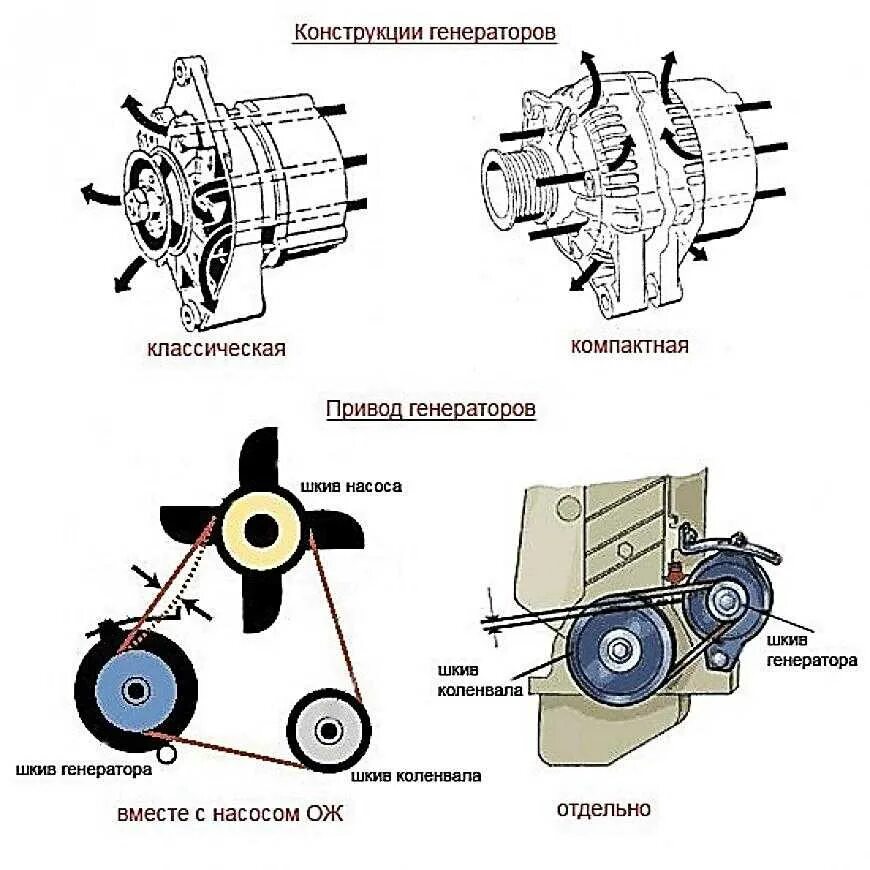 Конструкции генераторов

классическая

компактная

Привод генераторов

шкив насоса

шкив генератора

шкив коленвала

вместе с насосом ОЖ

шкив коленвала

шкив генератора

отдельно