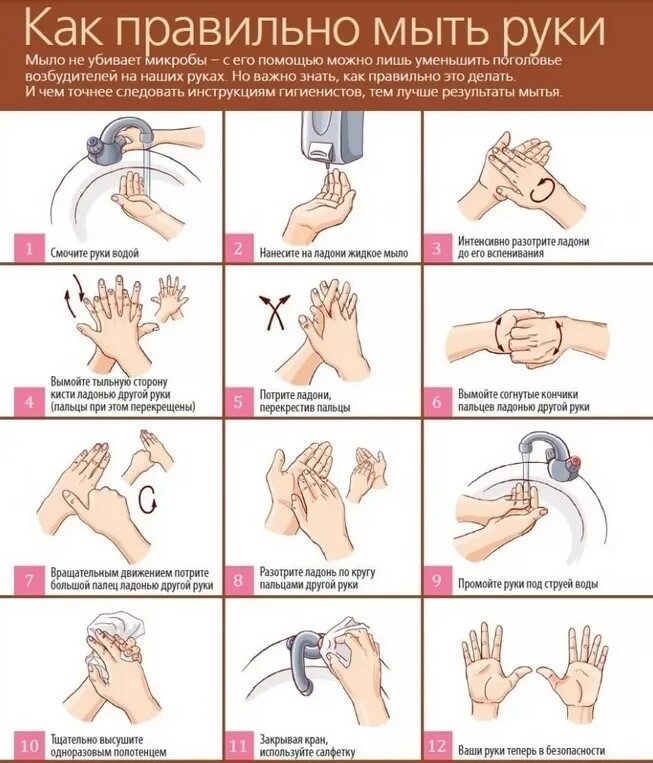 Как правильно мыть руки

Мыло не убивает микробы – с его помощью можно лишь уменьшить поголовье возбудителей на наших руках. Но важно знать, как правильно это делать. И чем точнее следовать инструкциям гигиенистов, тем лучше результаты мытья.

1 Смочите руки водой

2 Нанесите на ладони жидкое мыло

3 Интенсивно разотрите ладони до его вспенивания

4 Вымойте тыльную сторону кисти ладонью другой руки (пальцы при этом перекрещены)

5 Потрите ладони, перекрестив пальцы

6 Вымойте согнутые кончики пальцев ладонью другой руки

7 Вращательным движением потрите большой палец ладонью другой руки

8 Разотрите ладонь по кругу пальцами другой руки

9 Промойте руки под струей воды

10 Тщательно высушите одноразовым полотенцем

11 Закрывая кран, используйте салфетку

12 Ваши руки теперь в безопасности