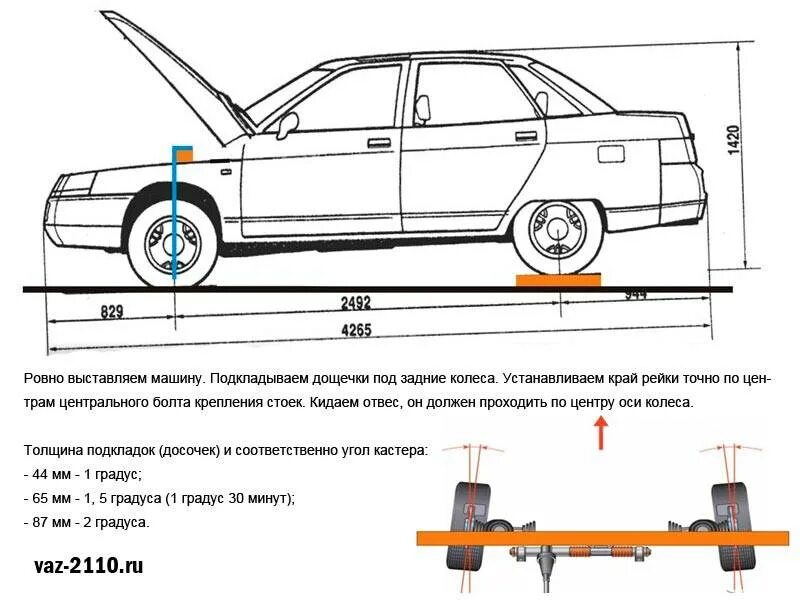 1420

829

2492

944

4265

Ровно выставляем машину. Подкладываем дощечки под задние колеса. Устанавливаем край рейки точно по центрам центрального болта крепления стоек. Кидаем отвес, он должен проходить по центру оси колеса.

Толщина подкладок (досочек) и соответственно угол кастера:
- 44 мм - 1 градус;
- 65 мм - 1, 5 градуса (1 градус 30 минут);
- 87 мм - 2 градуса.

vaz-2110.ru