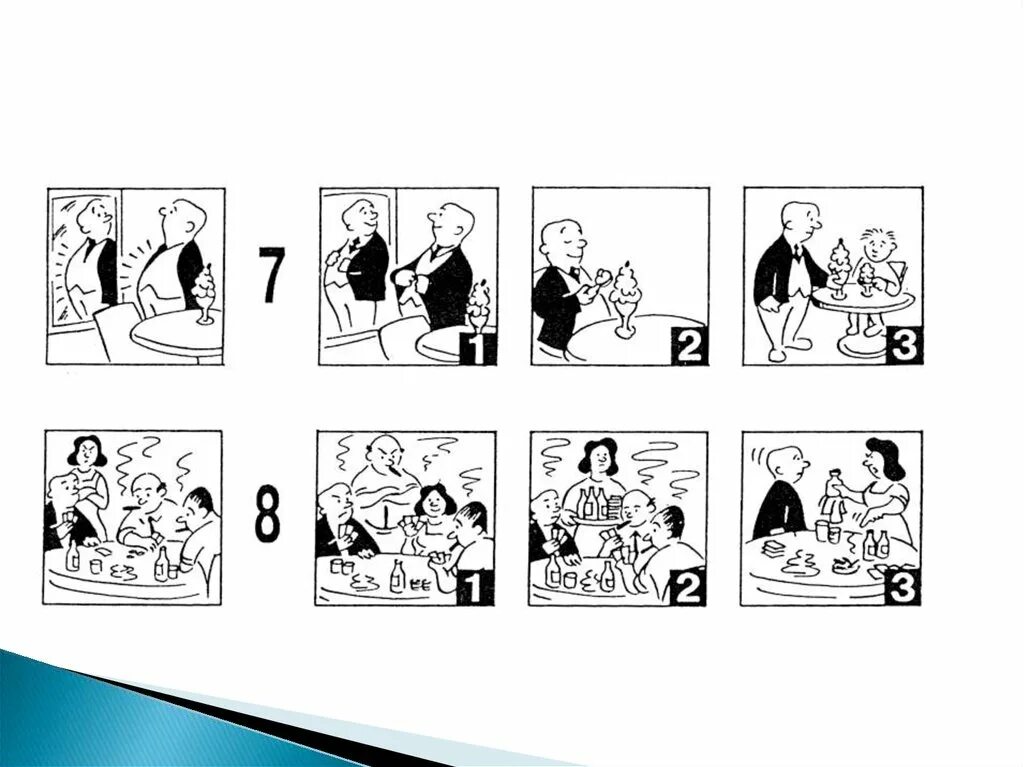 7

1

2

3

8

1

2

3