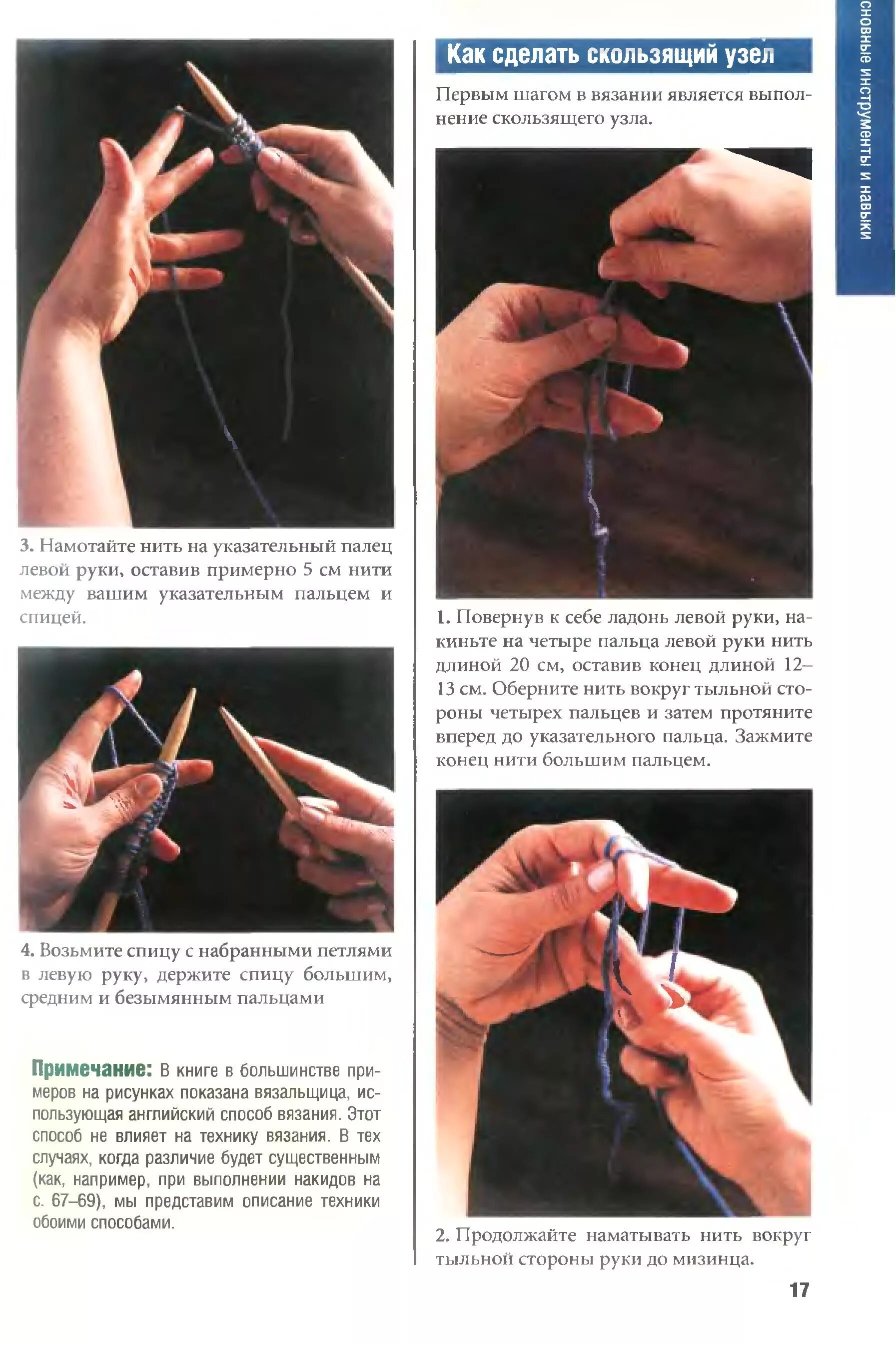 3. Намотайте нить на указательный палец левой руки, оставив примерно 5 см нити между вашим указательным пальцем и спицей.

4. Возьмите спицу с набранными петлями в левую руку, держите спицу большим, средним и безымянным пальцами

Примечание: В книге в большинстве примеров на рисунках показана вязальщица, использующая английский способ вязания. Этот способ не влияет на технику вязания. В тех случаях, когда различие будет существенным (как, например, при выполнении накидов на с. 67–69), мы представим описание техники обоими способами.

Как сделать скользящий узел

Первым шагом в вязании является выполнение скользящего узла.

1. Повернув к себе ладонь левой руки, накиньте на четыре пальца левой руки нить длиной 20 см, оставив конец длиной 12–13 см. Оберните нить вокруг тыльной стороны четырех пальцев и затем протяните вперед до указательного пальца. Зажмите конец нити большим пальцем.

2. Продолжайте наматывать нить вокруг тыльной стороны руки до мизинца.

сновные инструменты и навыки

17