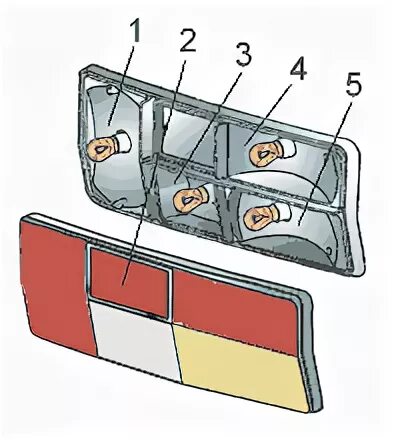 1
2
3
4
5