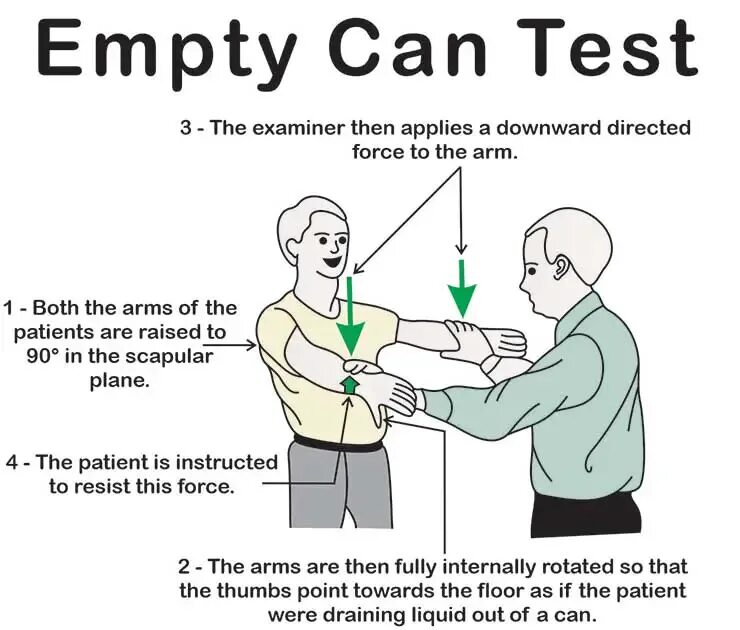 Empty Can Test

3 - The examiner then applies a downward directed force to the arm.

1 - Both the arms of the patients are raised to 90° in the scapular plane.

4 - The patient is instructed to resist this force.

2 - The arms are then fully internally rotated so that the thumbs point towards the floor as if the patient were draining liquid out of a can.