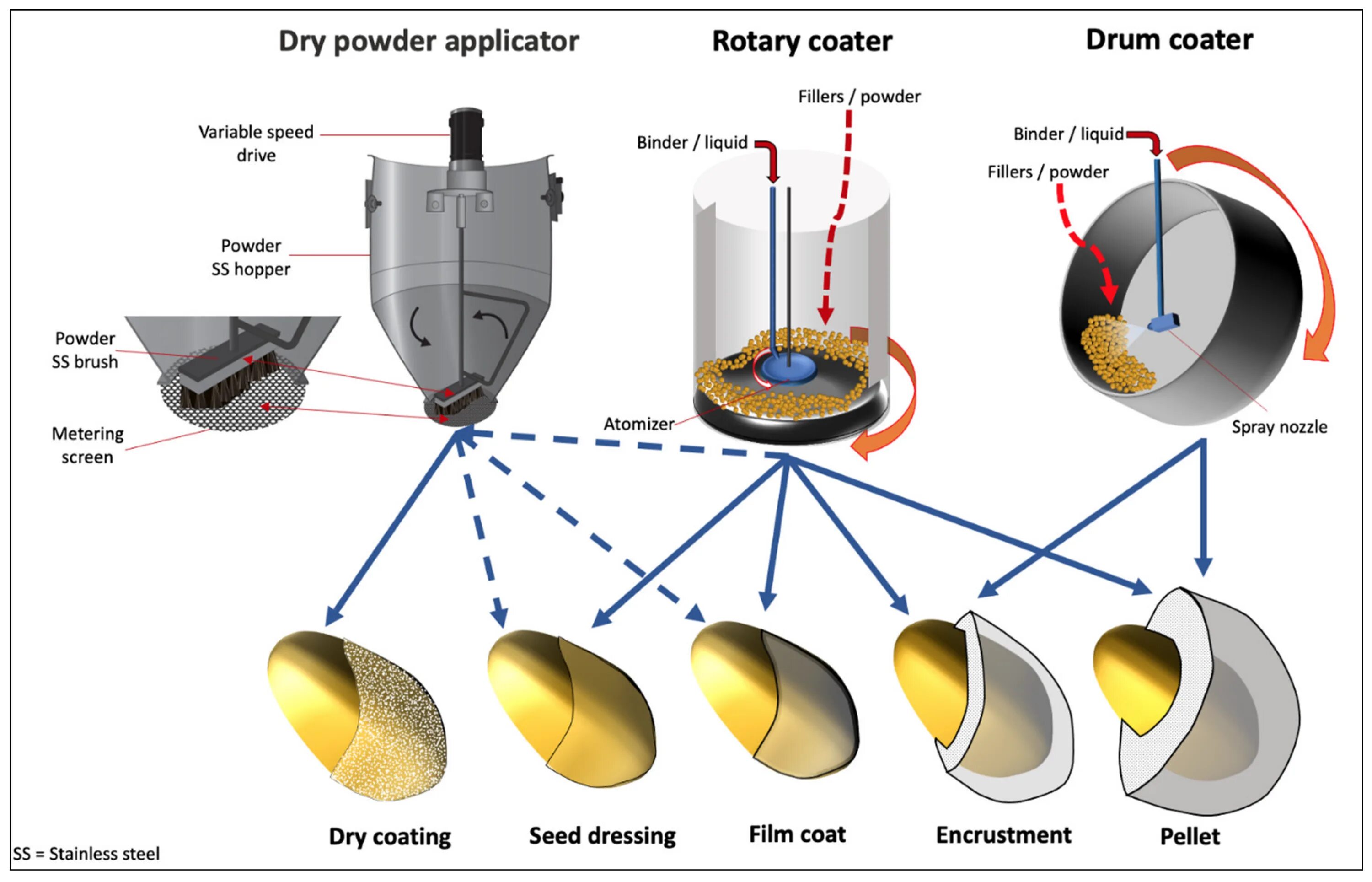 Dry powder applicator

Rotary coater

Drum coater

Variable speed drive

Powder SS hopper

Powder SS brush

Metering screen

Fillers / powder

Binder / liquid

Atomizer

Binder / liquid

Fillers / powder

Spray nozzle

Dry coating

Seed dressing

Film coat

Encrustment

Pellet

SS = Stainless steel