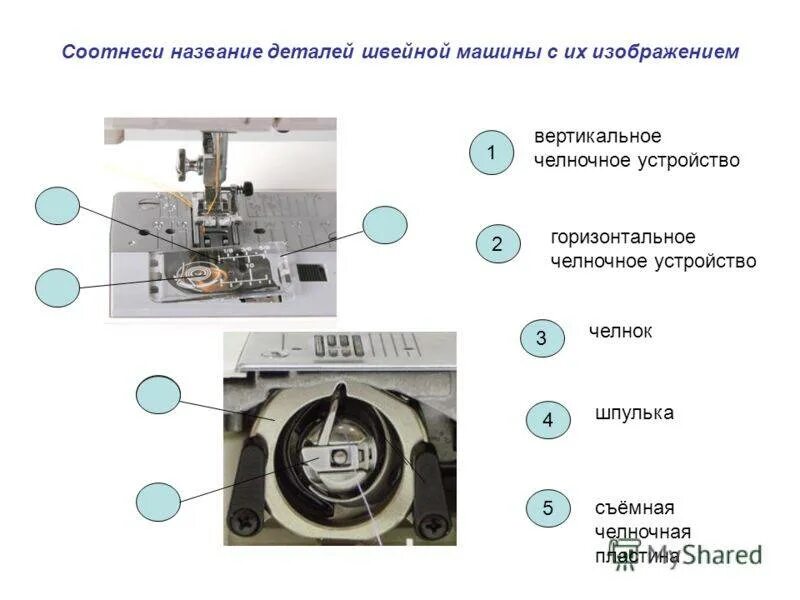 Соотнеси название деталей швейной машины с их изображением

1 вертикальное челночное устройство

2 горизонтальное челночное устройство

3 челнок

4 шпулька

5 съёмная челночная пластина

MyShared