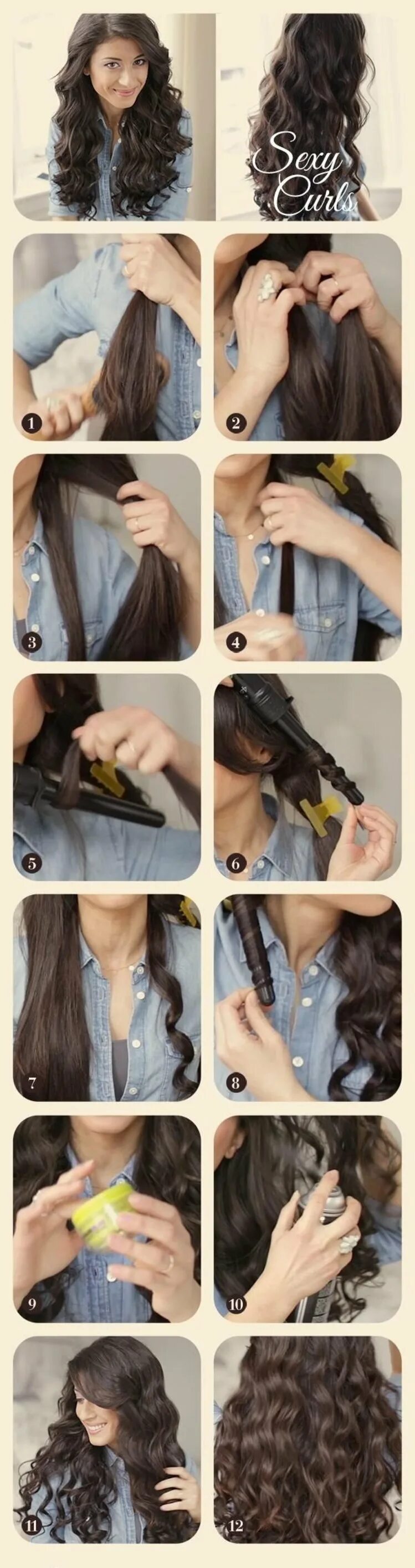 Sexy Curls

1

2

3

4

5

6

7

8

9

10

11

12