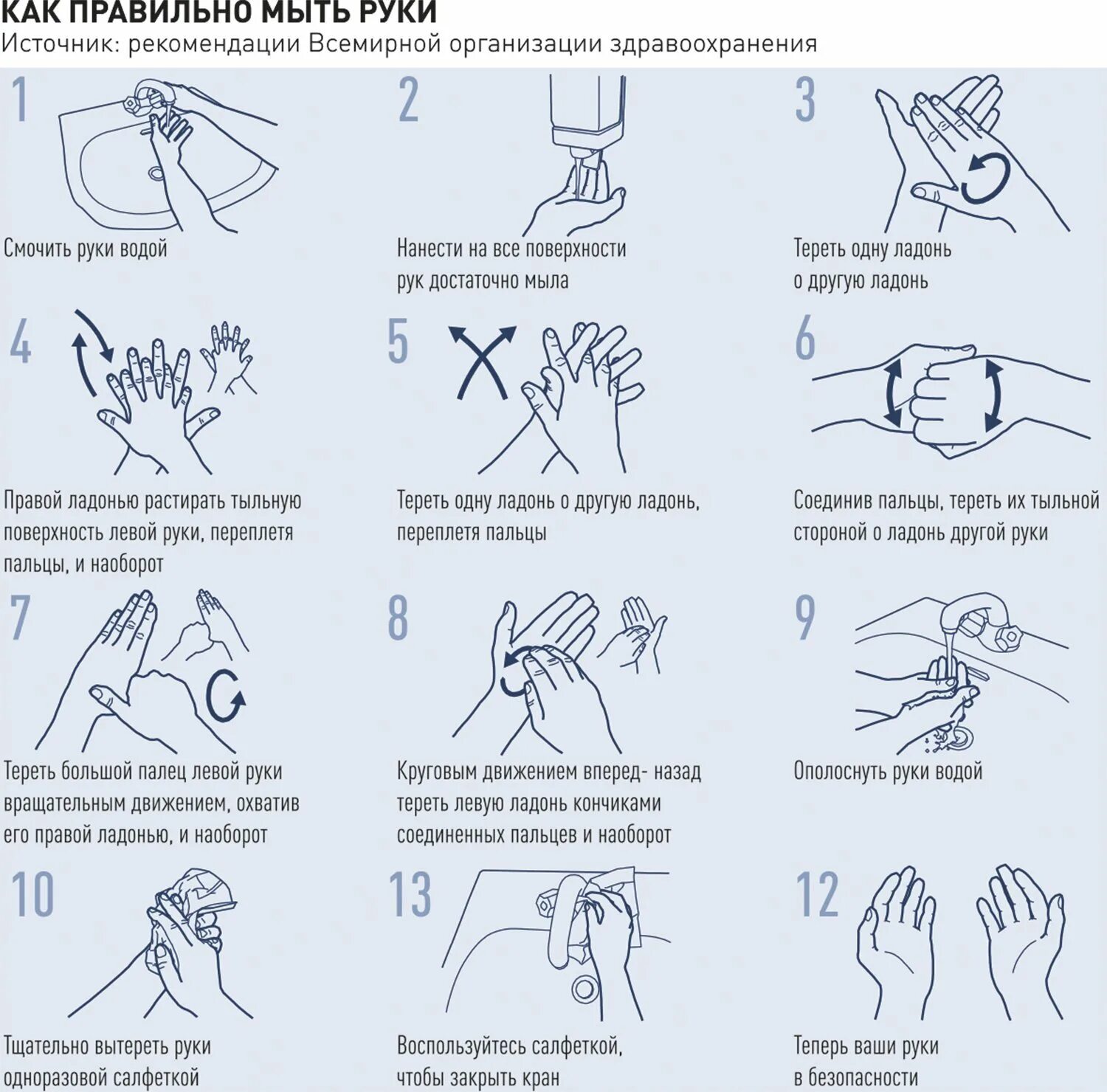 КАК ПРАВИЛЬНО МЫТЬ РУКИ
Источник: рекомендации Всемирной организации здравоохранения

1
Смочить руки водой

2
Нанести на все поверхности рук достаточно мыла

3
Тереть одну ладонь о другую ладонь

4
Правой ладонью растирать тыльную поверхность левой руки, переплетя пальцы, и наоборот

5
Тереть одну ладонь о другую ладонь, переплетя пальцы

6
Соединив пальцы, тереть их тыльной стороной о ладонь другой руки

7
Тереть большой палец левой руки вращательным движением, охватив его правой ладонью, и наоборот

8
Круговым движением вперед- назад тереть левую ладонь кончиками соединенных пальцев и наоборот

9
Ополоснуть руки водой

10
Тщательно вытереть руки одноразовой салфеткой

13
Воспользуйтесь салфеткой, чтобы закрыть кран

12
Теперь ваши руки в безопасности