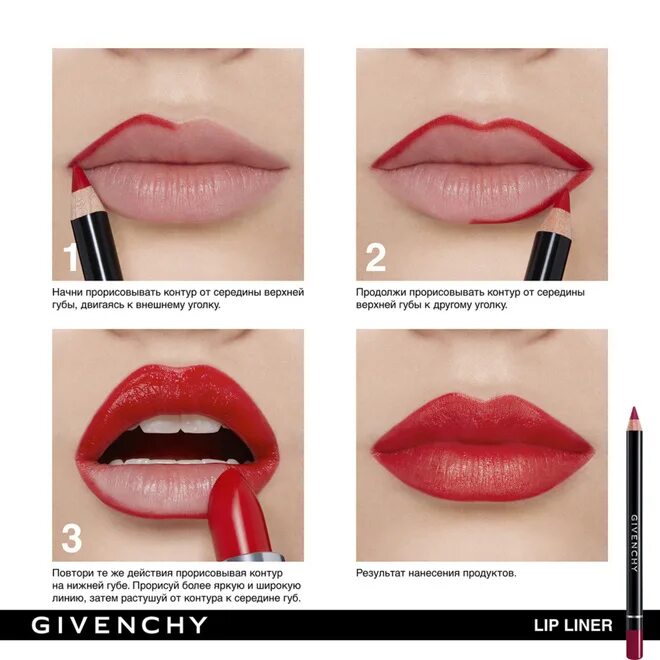 1

Начни прорисовывать контур от середины верхней губы, двигаясь к внешнему уголку.

2

Продолжи прорисовывать контур от середины верхней губы к другому уголку.

3

Повтори те же действия прорисовывая контур на нижней губе. Прорисуй более яркую и широкую линию, затем растушуй от контура к середине губ.

Результат нанесения продуктов.

GIVENCHY

GIVENCHY

LIP LINER