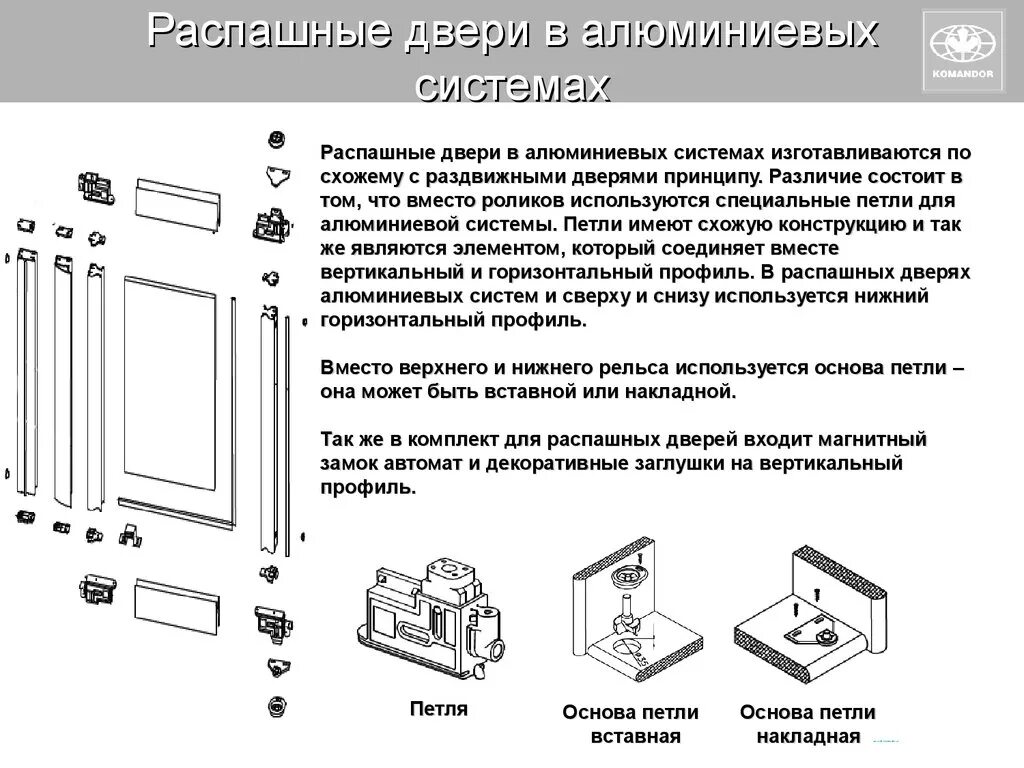 Распашные двери в алюминиевых системах

KOMANDOR

Распашные двери в алюминиевых системах изготавливаются по схожему с раздвижными дверями принципу. Различие состоит в том, что вместо роликов используются специальные петли для алюминиевой системы. Петли имеют схожую конструкцию и так же являются элементом, который соединяет вместе вертикальный и горизонтальный профиль. В распашных дверях алюминиевых систем и сверху и снизу используется нижний горизонтальный профиль.

Вместо верхнего и нижнего рельса используется основа петли – она может быть вставной или накладной.

Так же в комплект для распашных дверей входит магнитный замок автомат и декоративные заглушки на вертикальный профиль.

Петля

Основа петли вставная

Основа петли накладная