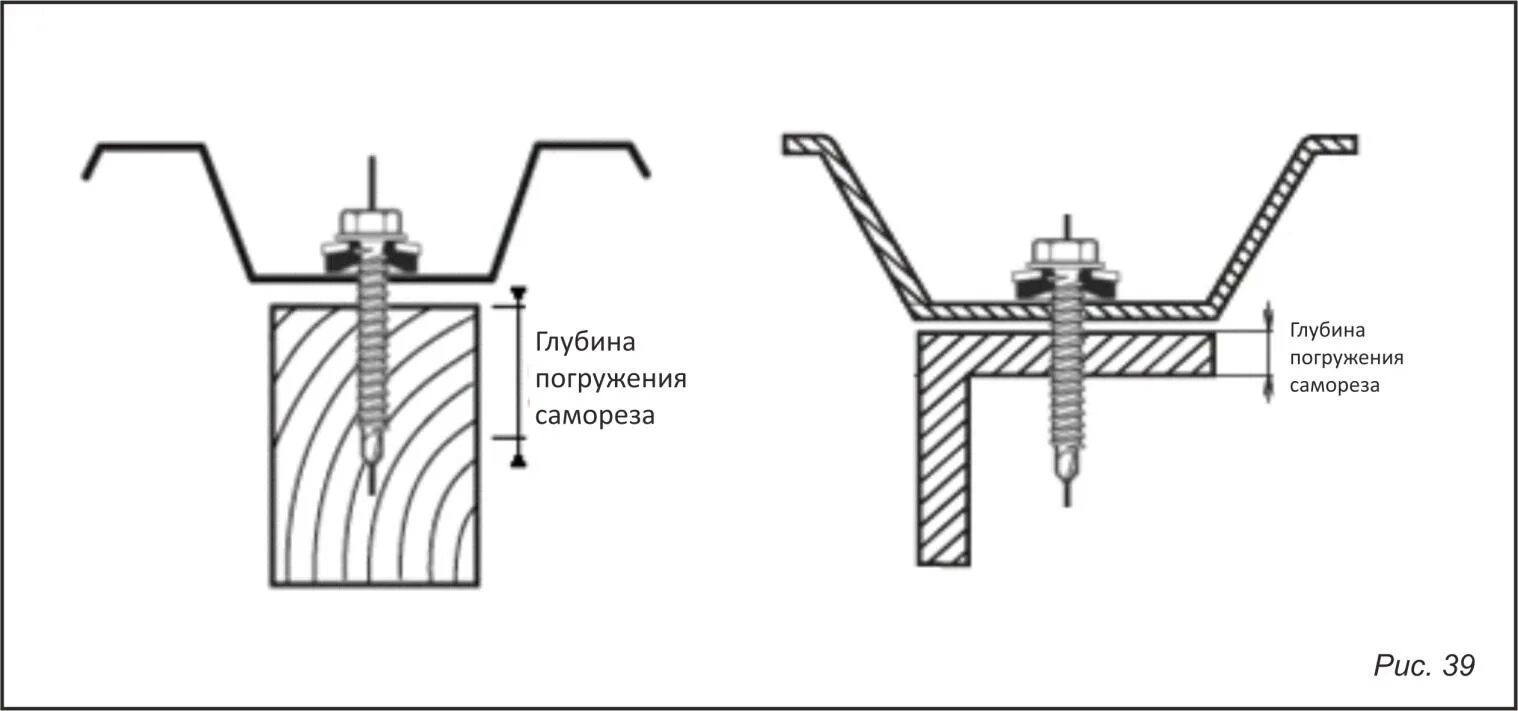 Глубина погружения самореза

Глубина погружения самореза

Рис. 39