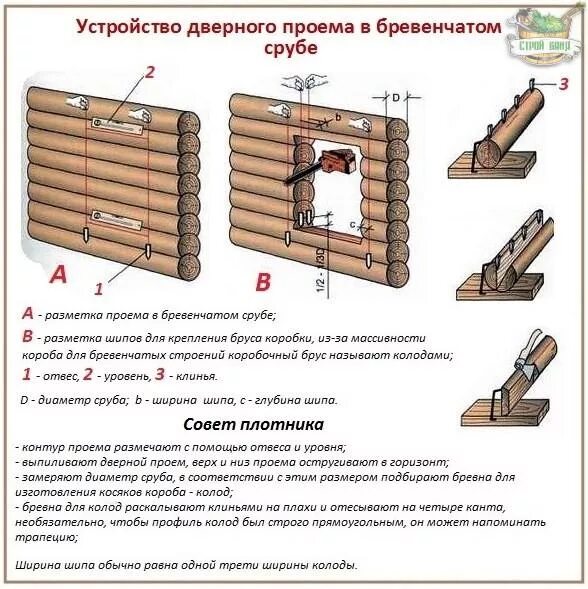 Устройство дверного проема в бревенчатом срубе

СТРОЙ БАНЯ

2

D

b

c

1/2 - 1/3D

3

A

1

B

A - разметка проема в бревенчатом срубе;

B - разметка шипов для крепления бруса коробки, из-за массивности короба для бревенчатых строений коробочный брус называют колодами;

1 - отвес, 2 - уровень, 3 - клинья.

D - диаметр сруба; b - ширина шипа, c - глубина шипа.

Совет плотника

- контур проема размечают с помощью отвеса и уровня;
- выпиливают дверной проем, верх и низ проема остругивают в горизонт;
- замеряют диаметр сруба, в соответствии с этим размером подбирают бревна для изготовления косяков короба - колод;
- бревна для колод раскалывают клиньями на плахи и отесывают на четыре канта, необязательно, чтобы профиль колод был строго прямоугольным, он может напоминать трапецию;

Ширина шипа обычно равна одной трети ширины колоды.