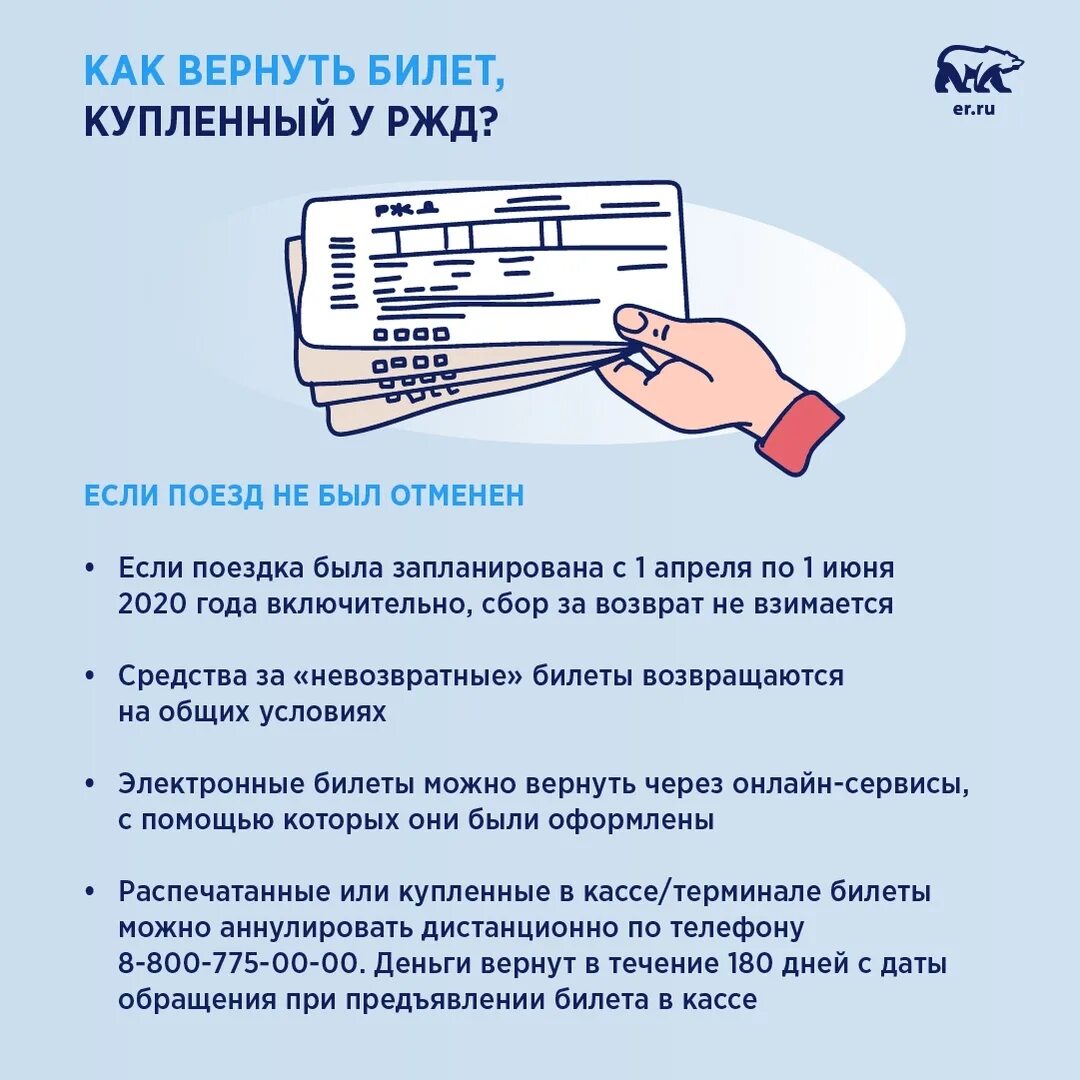 КАК ВЕРНУТЬ БИЛЕТ, КУПЛЕННЫЙ У РЖД?

er.ru

РЖД

ЕСЛИ ПОЕЗД НЕ БЫЛ ОТМЕНЕН

• Если поездка была запланирована с 1 апреля по 1 июня 2020 года включительно, сбор за возврат не взимается

• Средства за «невозвратные» билеты возвращаются на общих условиях

• Электронные билеты можно вернуть через онлайн-сервисы, с помощью которых они были оформлены

• Распечатанные или купленные в кассе/терминале билеты можно аннулировать дистанционно по телефону 8-800-775-00-00. Деньги вернут в течение 180 дней с даты обращения при предъявлении билета в кассе