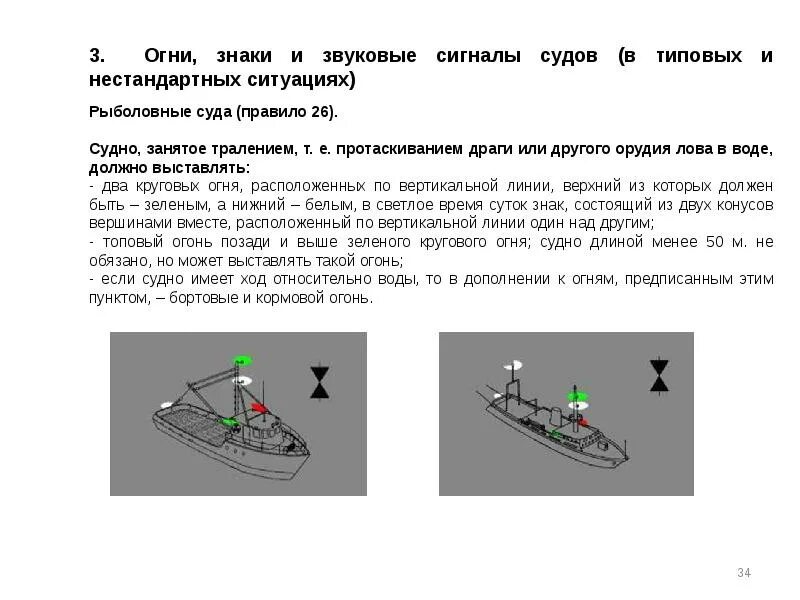 3. Огни, знаки и звуковые сигналы судов (в типовых и нестандартных ситуациях)

Рыболовные суда (правило 26).

Судно, занятое тралением, т. е. протаскиванием драги или другого орудия лова в воде, должно выставлять:
- два круговых огня, расположенных по вертикальной линии, верхний из которых должен быть – зеленым, а нижний – белым, в светлое время суток знак, состоящий из двух конусов вершинами вместе, расположенный по вертикальной линии один над другим;
- топовый огонь позади и выше зеленого кругового огня; судно длиной менее 50 м. не обязано, но может выставлять такой огонь;
- если судно имеет ход относительно воды, то в дополнении к огням, предписанным этим пунктом, – бортовые и кормовой огонь.

34