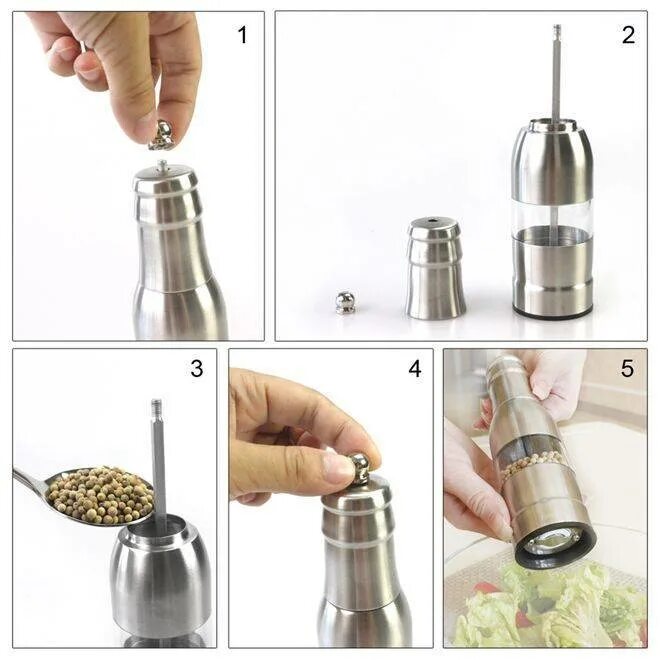 1

2

3

4

5