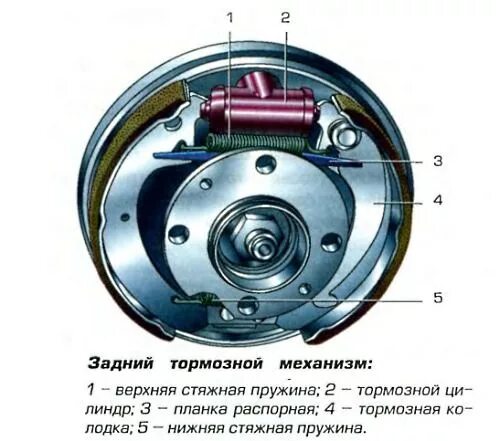 1
2
3
4
5

Задний тормозной механизм:

1 – верхняя стяжная пружина; 2 – тормозной цилиндр; 3 – планка распорная; 4 – тормозная колодка; 5 – нижняя стяжная пружина.