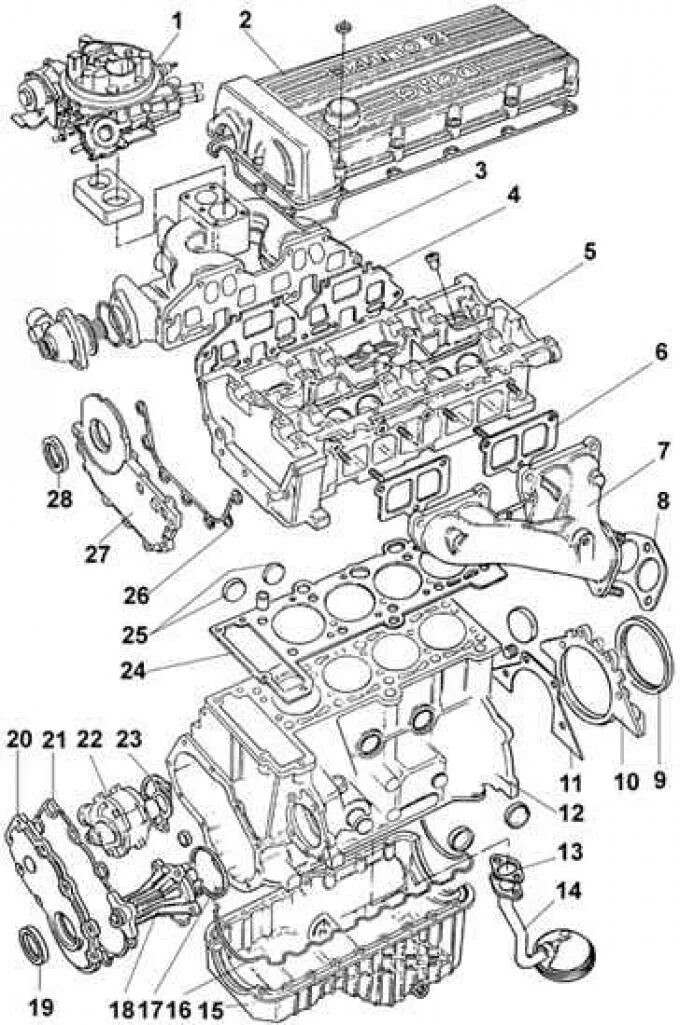 1
2
3
4
5
6
7
8
28
27
26
25
24
20
21
22
23
11
10
9
12
13
14
19
18
17
16
15