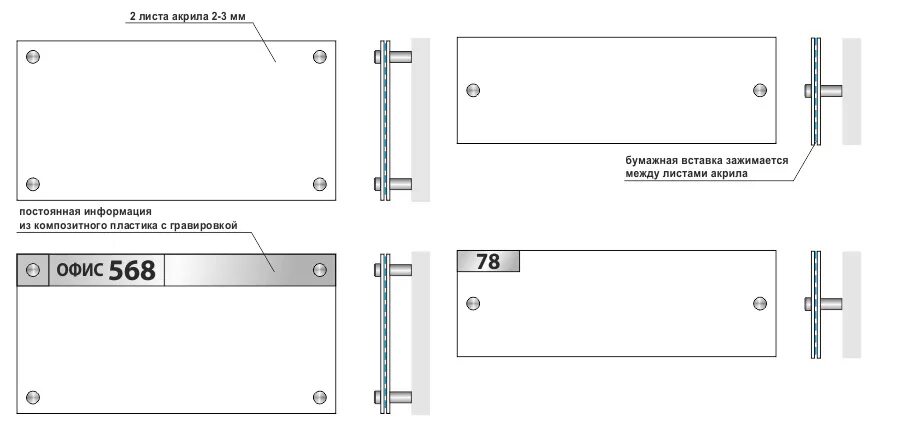 2 листа акрила 2-3 мм

бумажная вставка зажимается между листами акрила

постоянная информация из композитного пластика с гравировкой

ОФИС 568

78