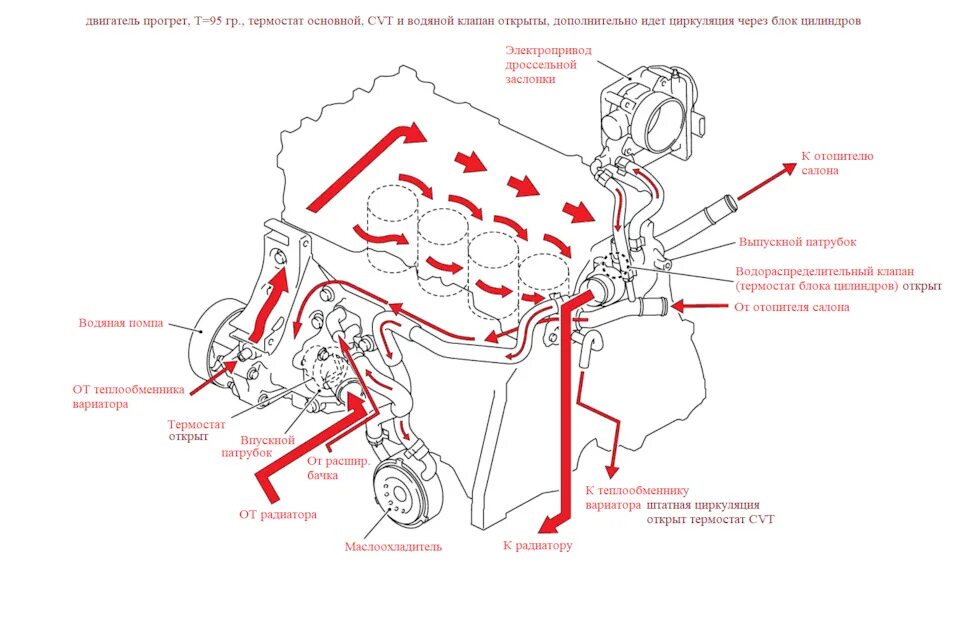 двигатель прогрет, Т=95 гр., термостат основной, CVT и водяной клапан открыты, дополнительно идет циркуляция через блок цилиндров

Электропривод дроссельной заслонки

К отопителю салона

Выпускной патрубок

Водораспределительный клапан (термостат блока цилиндров) открыт

От отопителя салона

Водяная помпа

ОТ теплообменника вариатора

Термостат открыт

Впускной патрубок

От расшир. бачка

ОТ радиатора

Маслоохладитель

К теплообменнику вариатора

штатная циркуляция открыт термостат CVT

К радиатору