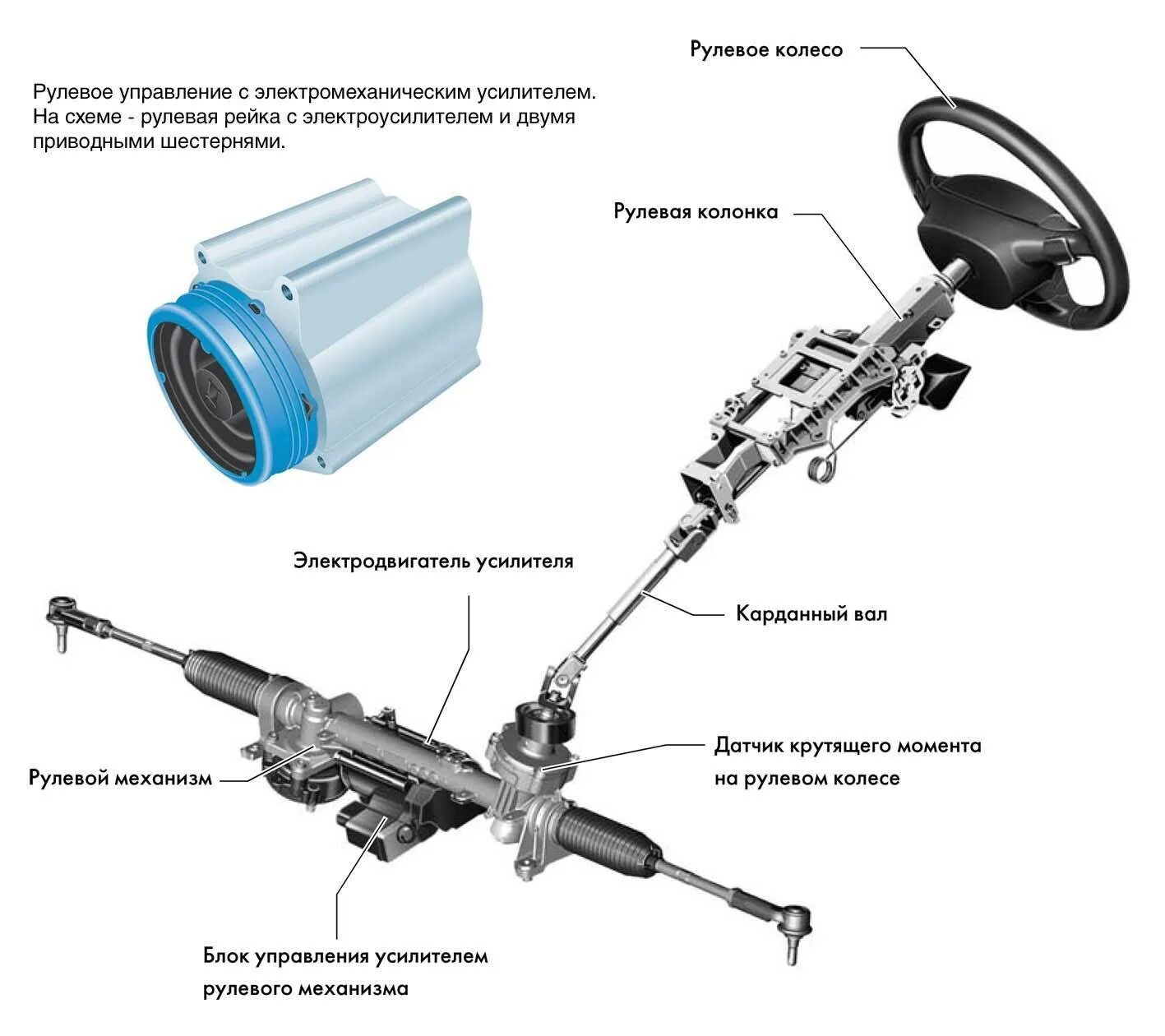 Рулевое управление с электромеханическим усилителем. На схеме - рулевая рейка с электроусилителем и двумя приводными шестернями.

Рулевое колесо

Рулевая колонка

Электродвигатель усилителя

Карданный вал

Датчик крутящего момента на рулевом колесе

Рулевой механизм

Блок управления усилителем рулевого механизма