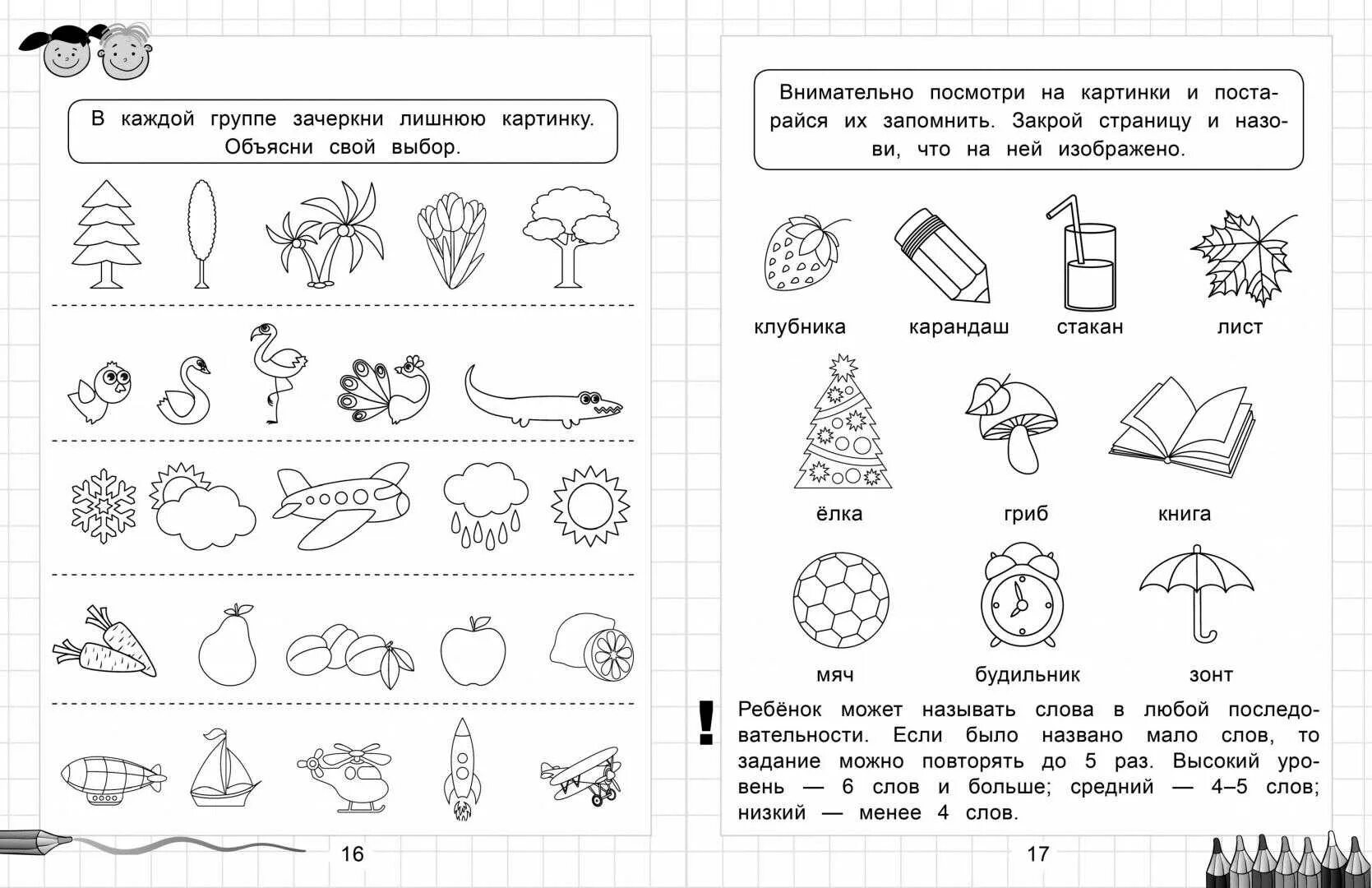 В каждой группе зачеркни лишнюю картинку. Объясни свой выбор.

16

Внимательно посмотри на картинки и постарайся их запомнить. Закрой страницу и назови, что на ней изображено.

клубника карандаш стакан лист

ёлка гриб книга

мяч будильник зонт

!

Ребёнок может называть слова в любой последовательности. Если было названо мало слов, то задание можно повторять до 5 раз. Высокий уровень — 6 слов и больше; средний — 4–5 слов; низкий — менее 4 слов.

17