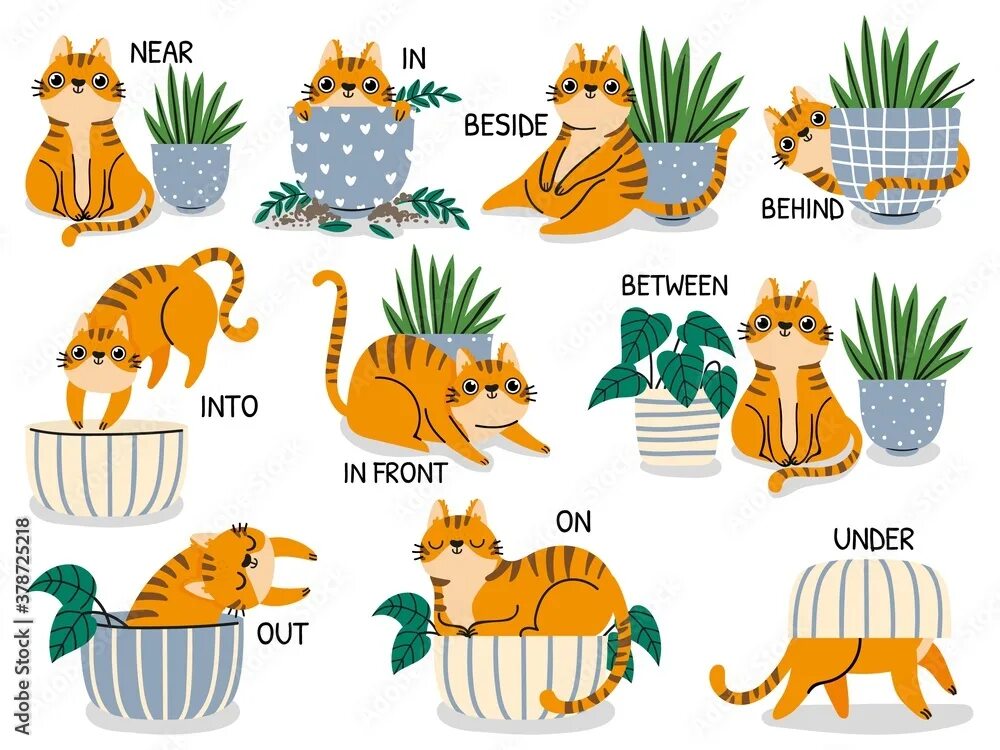 NEAR

IN

BESIDE

BEHIND

INTO

IN FRONT

BETWEEN

OUT

ON

UNDER

Adobe Stock | #378725218