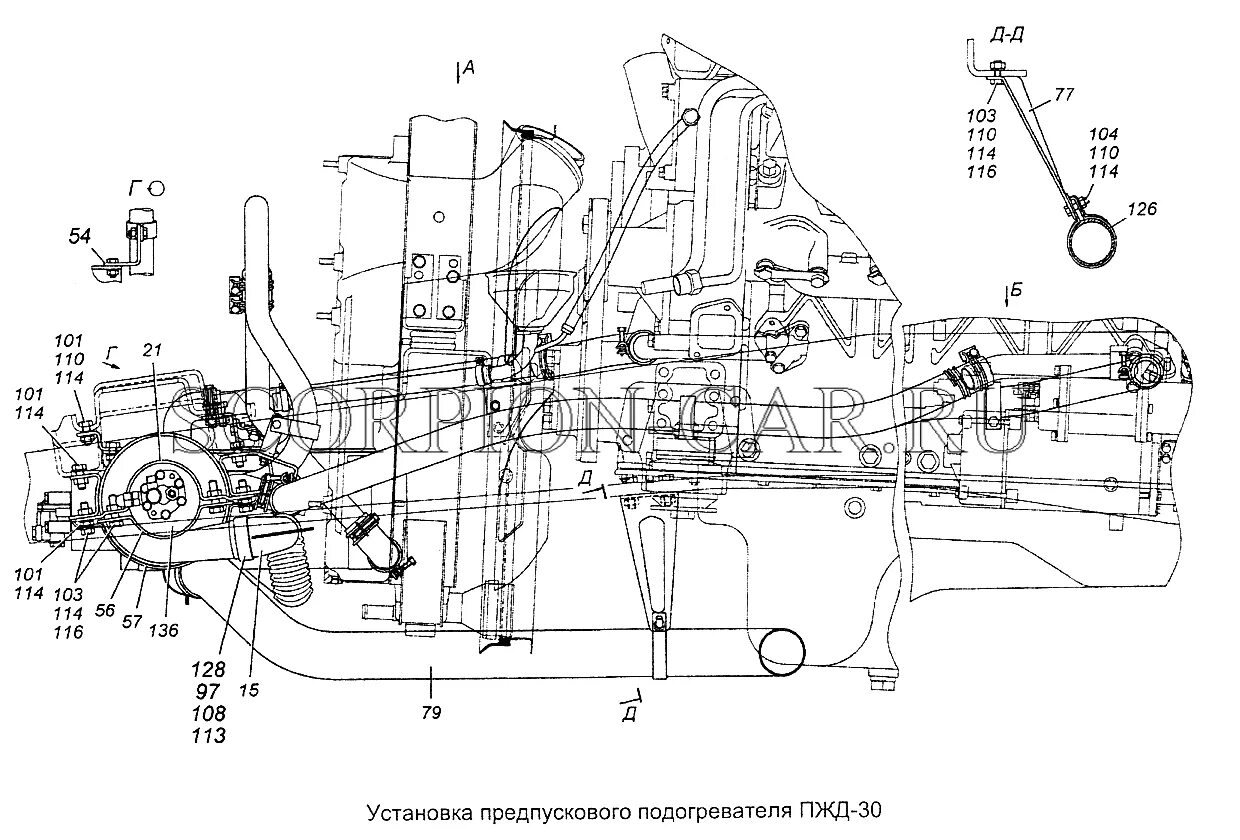 А

Д-Д

103
110
114
116

77

104
110
114

126

Г

54

Б

101
110
114

Г

21

101
114

SCORPIONCAR.RU

Д

101
114

103
114
116

56

57

136

128
97
108
113

15

79

Д

Установка предпускового подогревателя ПЖД-30