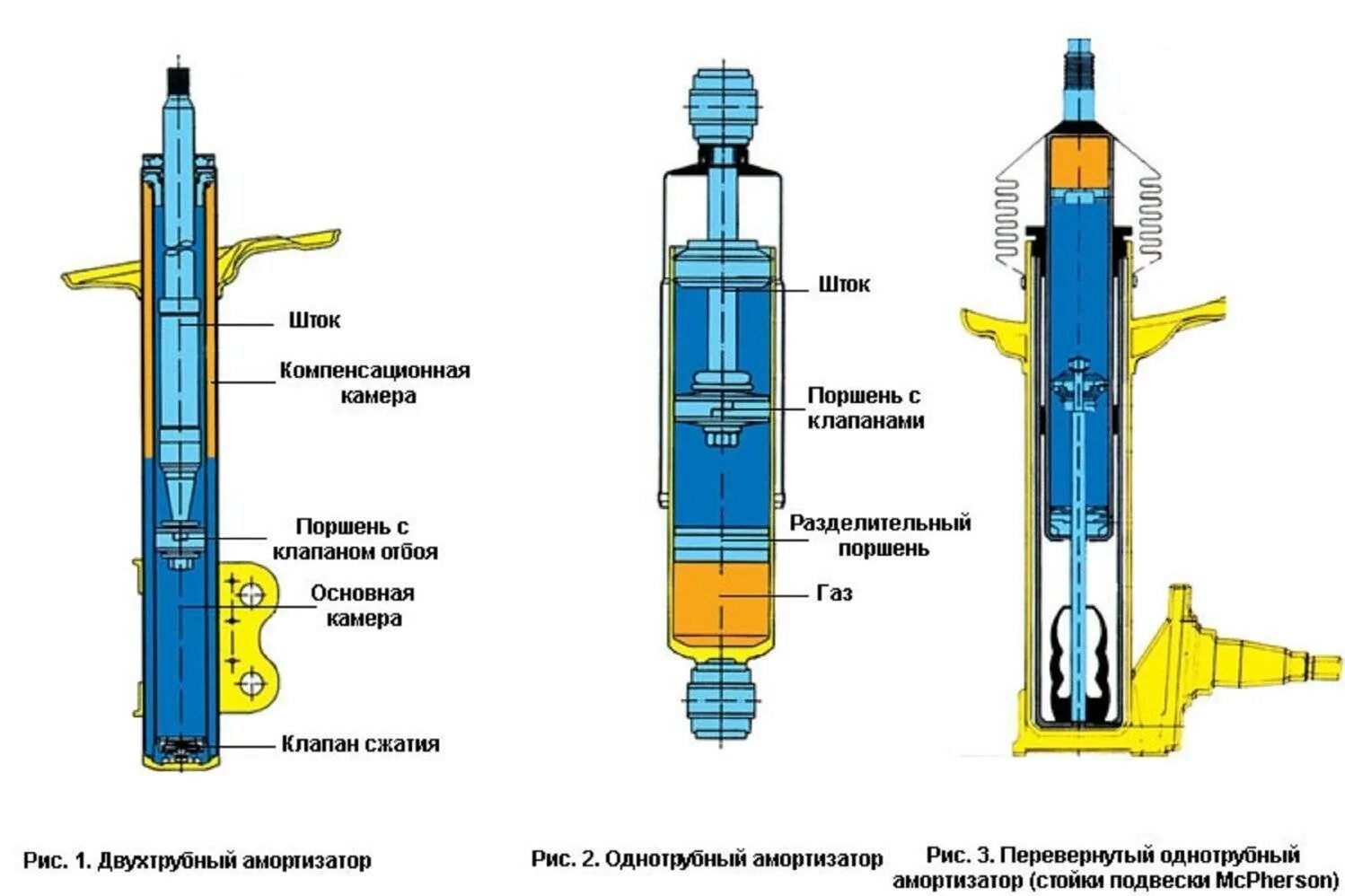 Шток

Компенсационная камера

Поршень с клапаном отбоя

Основная камера

Клапан сжатия

Рис. 1. Двухтрубный амортизатор

Шток

Поршень с клапанами

Разделительный поршень

Газ

Рис. 2. Однотрубный амортизатор

Рис. 3. Перевернутый однотрубный амортизатор (стойки подвески McPherson)