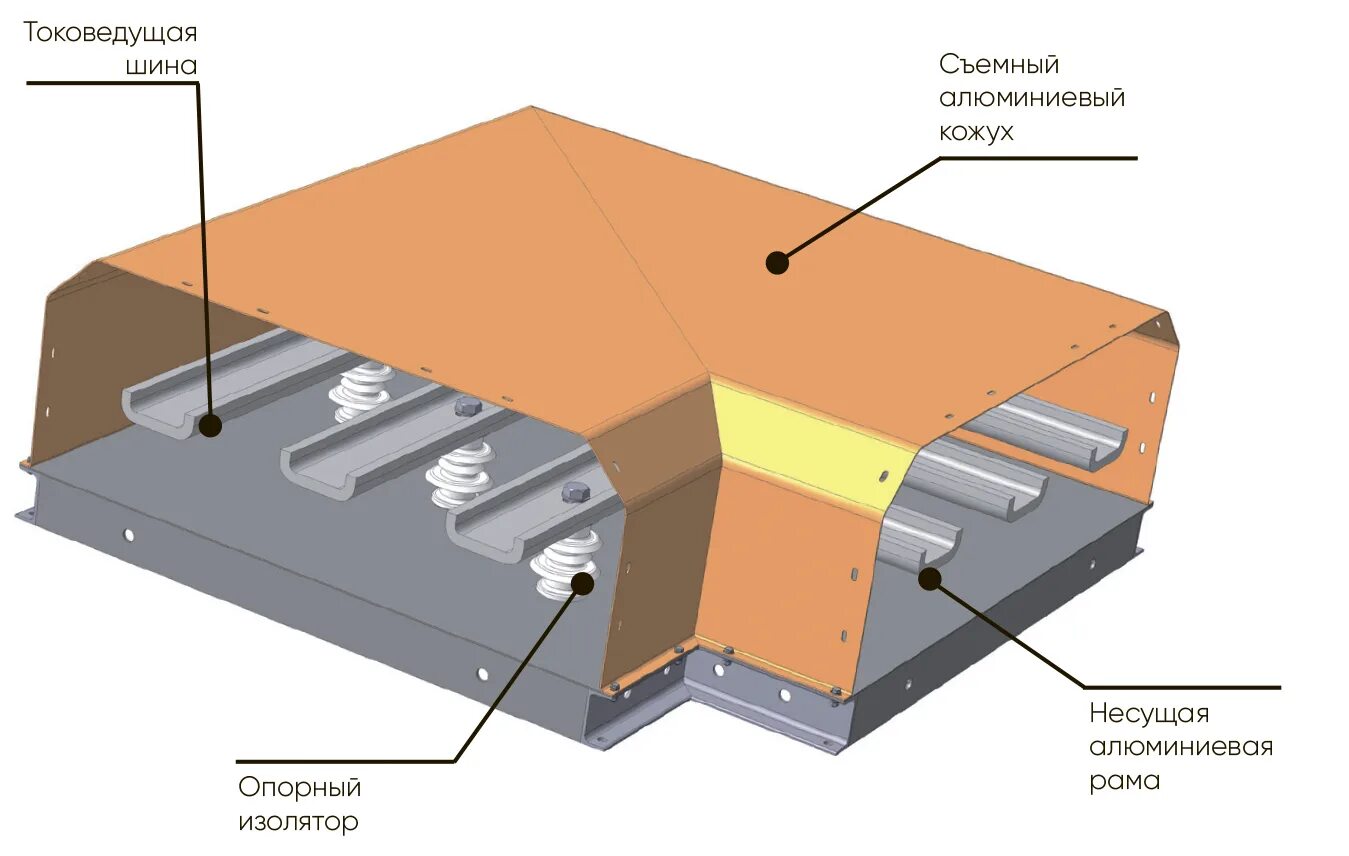 Токоведущая шина

Съемный алюминиевый кожух

Несущая алюминиевая рама

Опорный изолятор