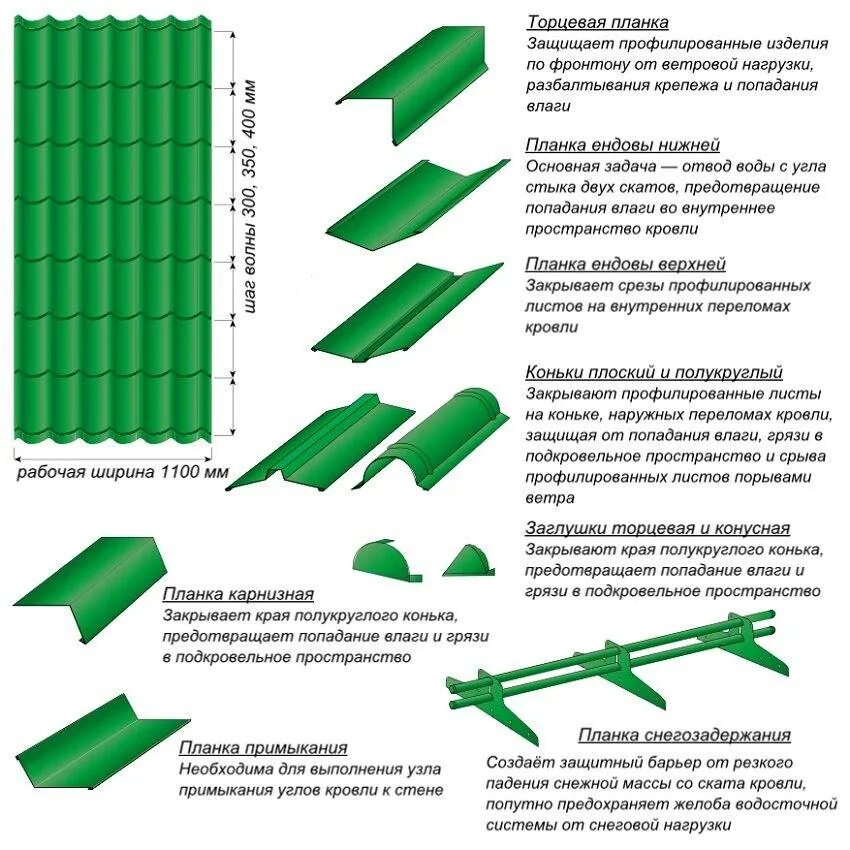 шаг волны 300, 350, 400 мм

рабочая ширина 1100 мм

Торцевая планка
Защищает профилированные изделия по фронтону от ветровой нагрузки, разбалтывания крепежа и попадания влаги

Планка ендовы нижней
Основная задача — отвод воды с угла стыка двух скатов, предотвращение попадания влаги во внутреннее пространство кровли

Планка ендовы верхней
Закрывает срезы профилированных листов на внутренних переломах кровли

Коньки плоский и полукруглый
Закрывают профилированные листы на коньке, наружных переломах кровли, защищая от попадания влаги, грязи в подкровельное пространство и срыва профилированных листов порывами ветра

Заглушки торцевая и конусная
Закрывают края полукруглого конька, предотвращает попадание влаги и грязи в подкровельное пространство

Планка карнизная
Закрывает края полукруглого конька, предотвращает попадание влаги и грязи в подкровельное пространство

Планка примыкания
Необходима для выполнения узла примыкания углов кровли к стене

Планка снегозадержания
Создаёт защитный барьер от резкого падения снежной массы со ската кровли, попутно предохраняет желоба водосточной системы от снеговой нагрузки