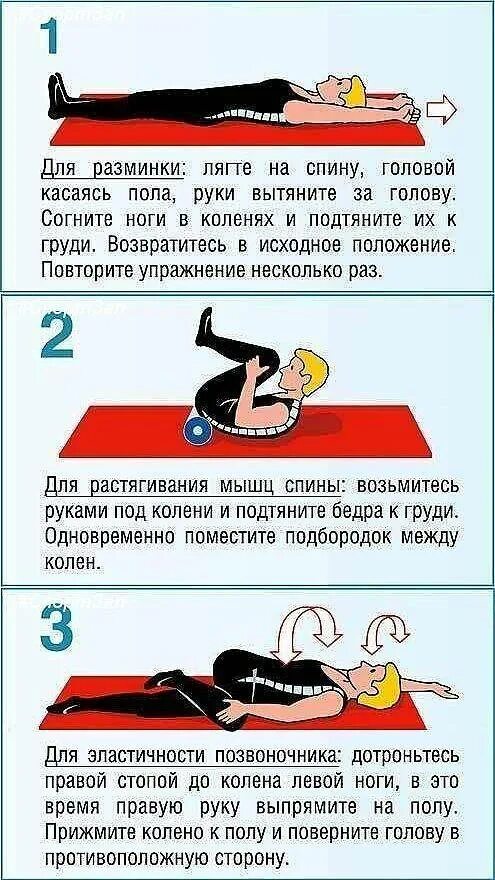 1

Для разминки: лягте на спину, головой касаясь пола, руки вытяните за голову. Согните ноги в коленях и подтяните их к груди. Возвратитесь в исходное положение. Повторите упражнение несколько раз.

2

Для растягивания мышц спины: возьмитесь руками под колени и подтяните бедра к груди. Одновременно поместите подбородок между колен.

3

Для эластичности позвоночника: дотроньтесь правой стопой до колена левой ноги, в это время правую руку выпрямите на полу. Прижмите колено к полу и поверните голову в противоположную сторону.