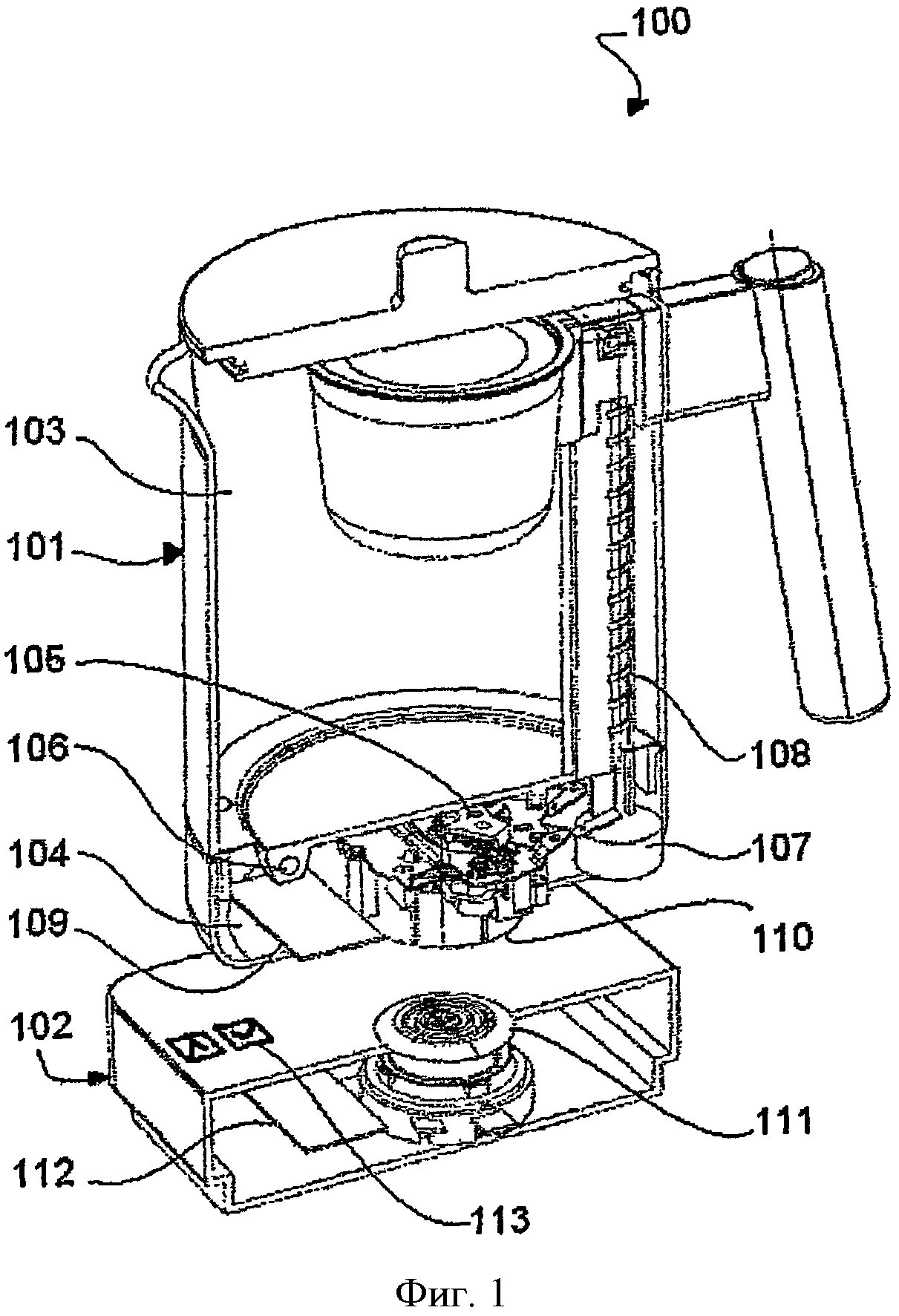 100

103

101

105

106

108

104

107

109

110

102

111

112

113

Фиг. 1