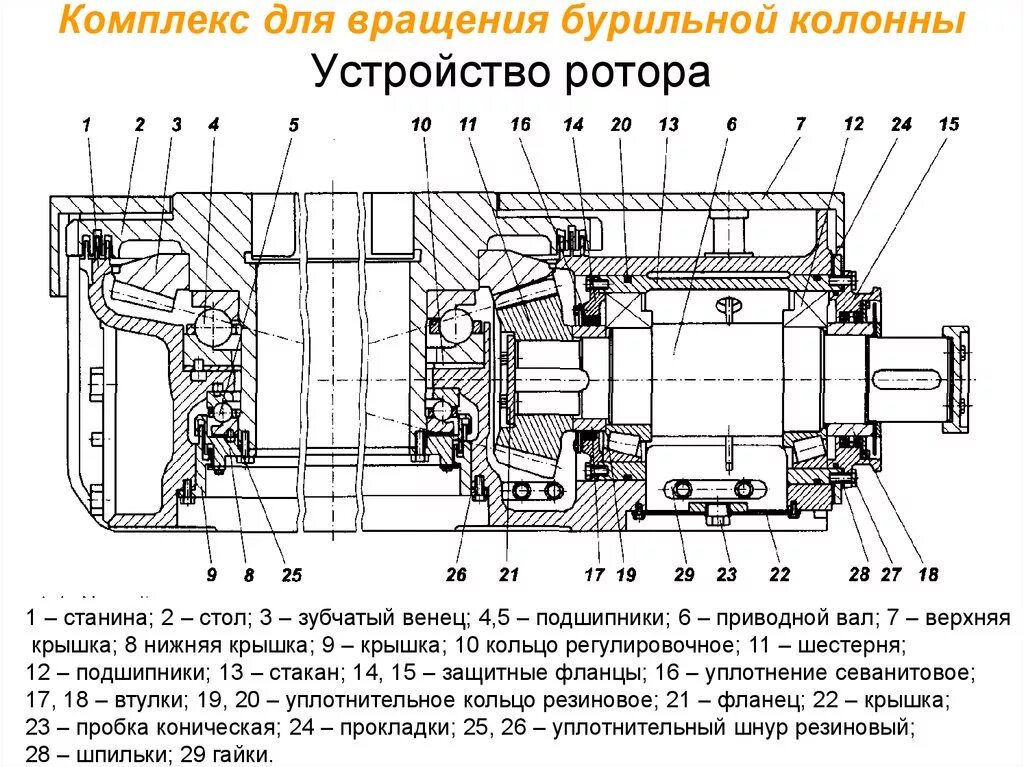 Комплекс для вращения бурильной колонны
Устройство ротора

1 2 3 4 5 10 11 16 14 20 13 6 7 12 24 15

9 8 25 26 21 17 19 29 23 22 28 27 18

1 – станина; 2 – стол; 3 – зубчатый венец; 4,5 – подшипники; 6 – приводной вал; 7 – верхняя крышка; 8 нижняя крышка; 9 – крышка; 10 кольцо регулировочное; 11 – шестерня; 12 – подшипники; 13 – стакан; 14, 15 – защитные фланцы; 16 – уплотнение севанитовое; 17, 18 – втулки; 19, 20 – уплотнительное кольцо резиновое; 21 – фланец; 22 – крышка; 23 – пробка коническая; 24 – прокладки; 25, 26 – уплотнительный шнур резиновый; 28 – шпильки; 29 гайки.