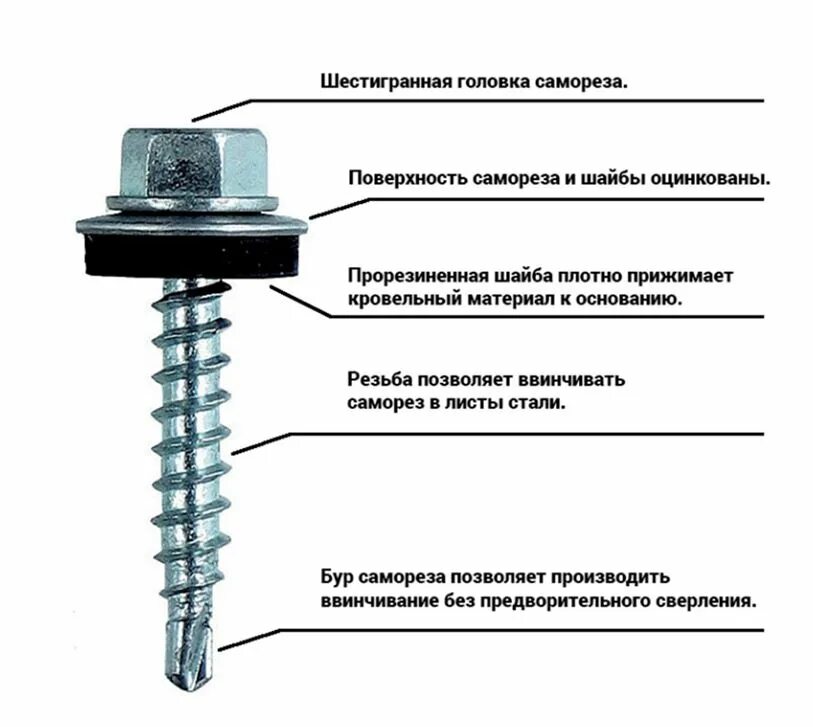 Шестигранная головка самореза.

Поверхность самореза и шайбы оцинкованы.

Прорезиненная шайба плотно прижимает кровельный материал к основанию.

Резьба позволяет ввинчивать саморез в листы стали.

Бур самореза позволяет производить ввинчивание без предворительного сверления.