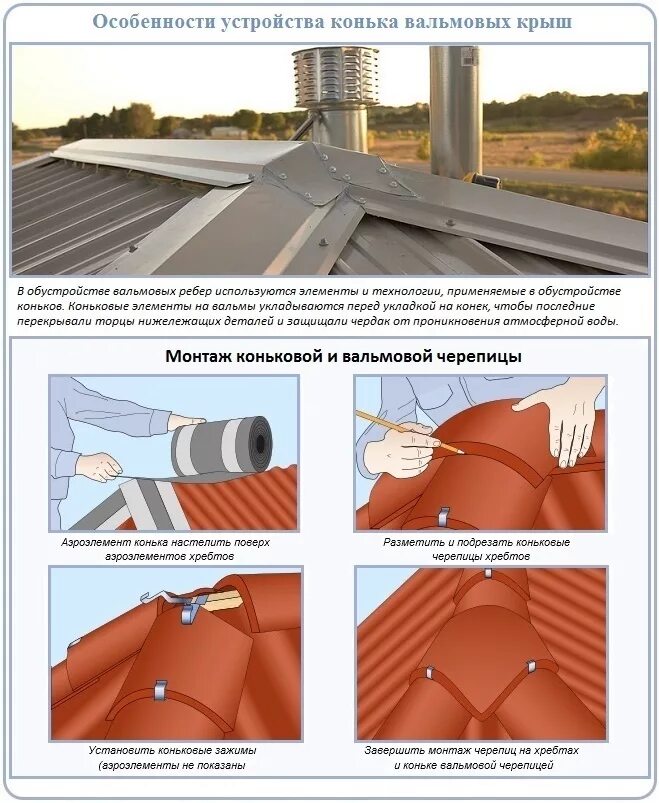 Особенности устройства конька вальмовых крыш

В обустройстве вальмовых ребер используются элементы и технологии, применяемые в обустройстве коньков. Коньковые элементы на вальмы укладываются перед укладкой на конек, чтобы последние перекрывали торцы нижележащих деталей и защищали чердак от проникновения атмосферной воды.

Монтаж коньковой и вальмовой черепицы

Аэроэлемент конька настелить поверх аэроэлементов хребтов

Разметить и подрезать коньковые черепицы хребтов

Установить коньковые зажимы (аэроэлементы не показаны

Завершить монтаж черепиц на хребтах и коньке вальмовой черепицей