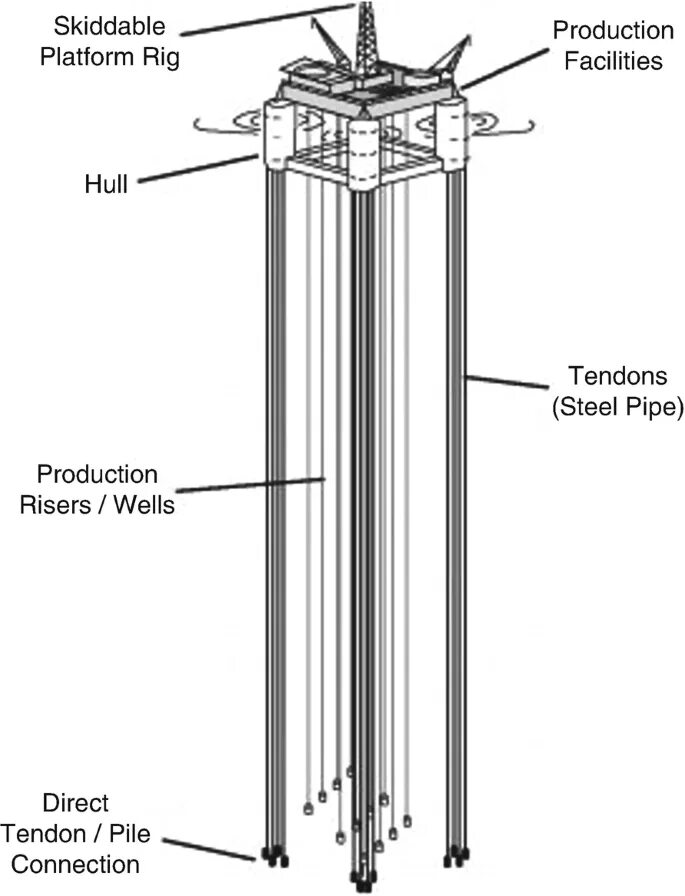 Skiddable Platform Rig

Production Facilities

Hull

Tendons (Steel Pipe)

Production Risers / Wells

Direct Tendon / Pile Connection