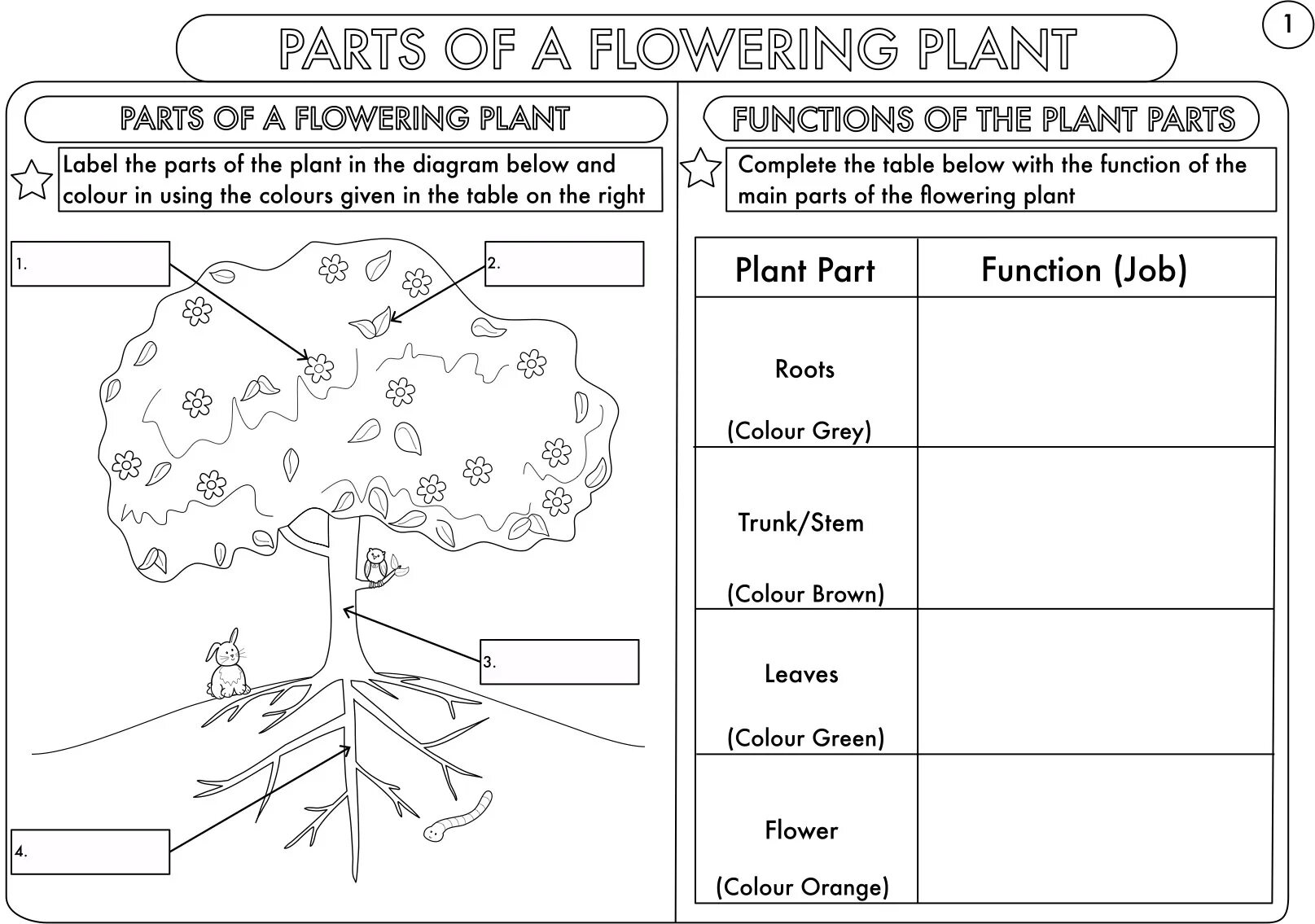 PARTS OF A FLOWERING PLANT

1

PARTS OF A FLOWERING PLANT

Label the parts of the plant in the diagram below and colour in using the colours given in the table on the right

1.

2.

3.

4.

FUNCTIONS OF THE PLANT PARTS

Complete the table below with the function of the main parts of the flowering plant

| Plant Part | Function (Job) |
|---|---|
| Roots (Colour Grey) | |
| Trunk/Stem (Colour Brown) | |
| Leaves (Colour Green) | |
| Flower (Colour Orange) | |