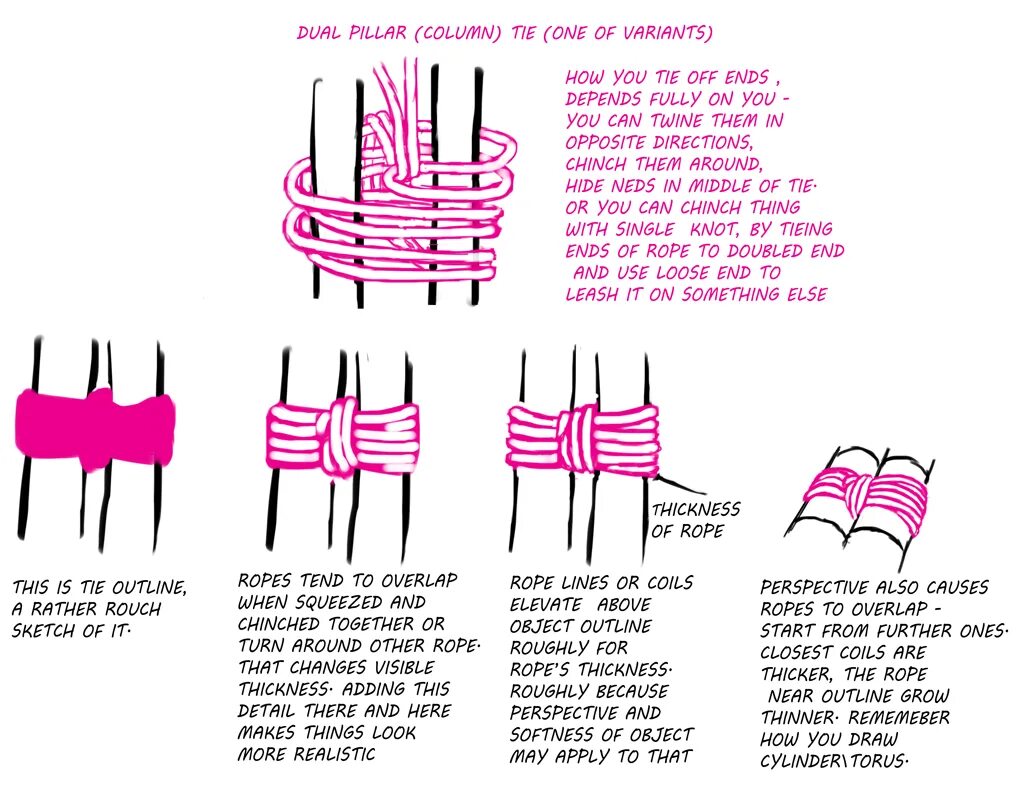 DUAL PILLAR (COLUMN) TIE (ONE OF VARIANTS)

HOW YOU TIE OFF ENDS , DEPENDS FULLY ON YOU - YOU CAN TWINE THEM IN OPPOSITE DIRECTIONS, CHINCH THEM AROUND, HIDE NEDS IN MIDDLE OF TIE. OR YOU CAN CHINCH THING WITH SINGLE KNOT, BY TIEING ENDS OF ROPE TO DOUBLED END AND USE LOOSE END TO LEASH IT ON SOMETHING ELSE

THICKNESS OF ROPE

THIS IS TIE OUTLINE, A RATHER ROUCH SKETCH OF IT.

ROPES TEND TO OVERLAP WHEN SQUEEZED AND CHINCHED TOGETHER OR TURN AROUND OTHER ROPE. THAT CHANGES VISIBLE THICKNESS. ADDING THIS DETAIL THERE AND HERE MAKES THINGS LOOK MORE REALISTIC

ROPE LINES OR COILS ELEVATE ABOVE OBJECT OUTLINE ROUGHLY FOR ROPE'S THICKNESS. ROUGHLY BECAUSE PERSPECTIVE AND SOFTNESS OF OBJECT MAY APPLY TO THAT

PERSPECTIVE ALSO CAUSES ROPES TO OVERLAP - START FROM FURTHER ONES. CLOSEST COILS ARE THICKER, THE ROPE NEAR OUTLINE GROW THINNER. REMEMEBER HOW YOU DRAW CYLINDER\TORUS.