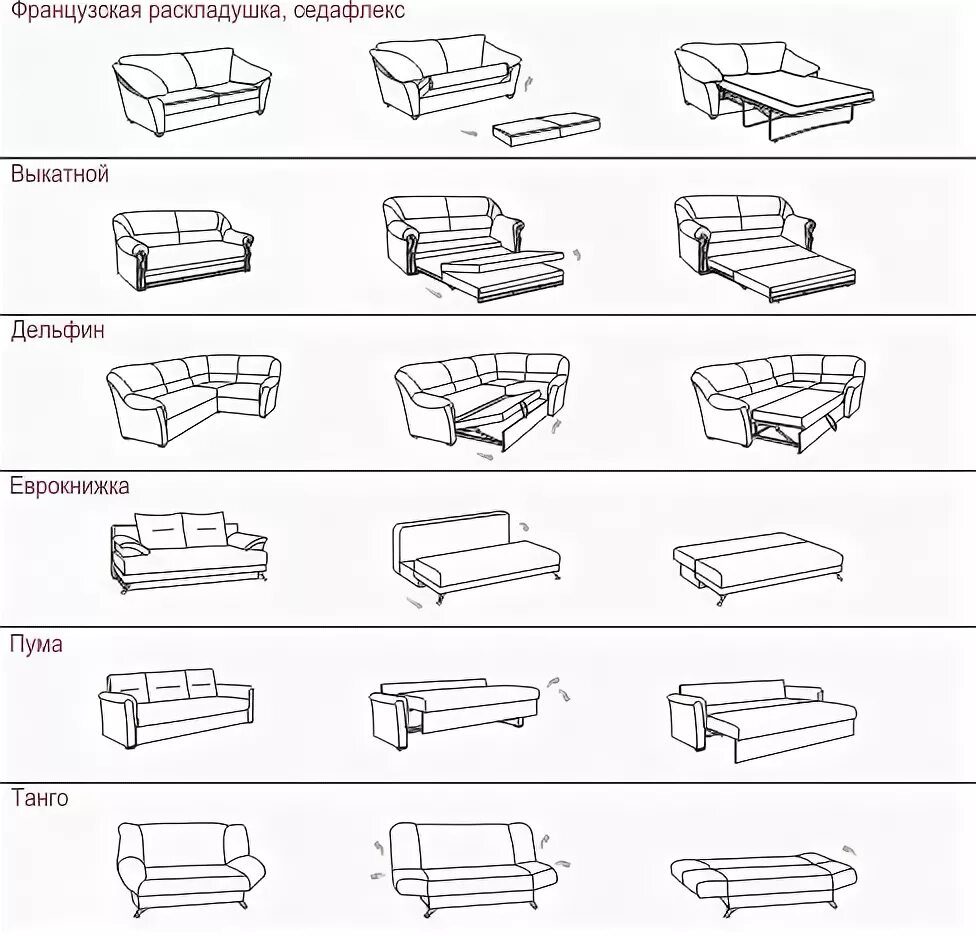 Французская раскладушка, седафлекс

Выкатной

Дельфин

Еврокнижка

Пума

Танго