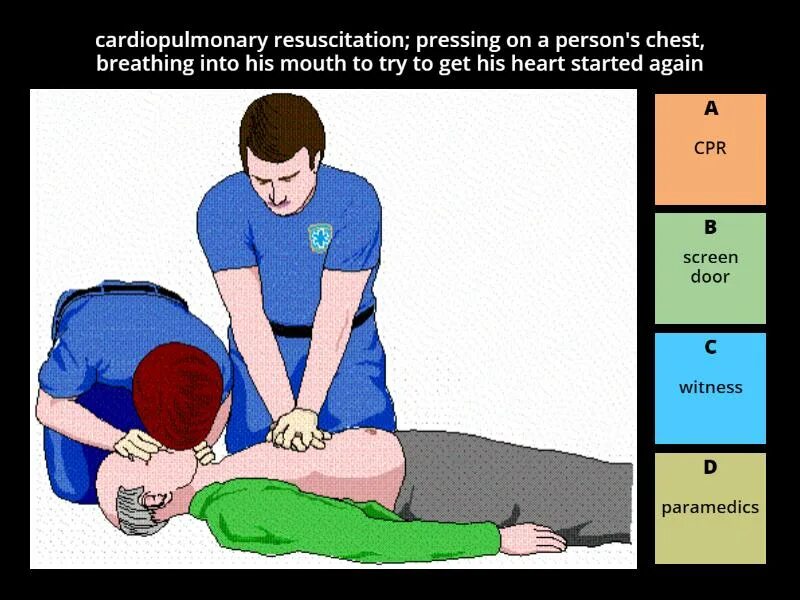 cardiopulmonary resuscitation; pressing on a person's chest, breathing into his mouth to try to get his heart started again

A
CPR

B
screen door

C
witness

D
paramedics