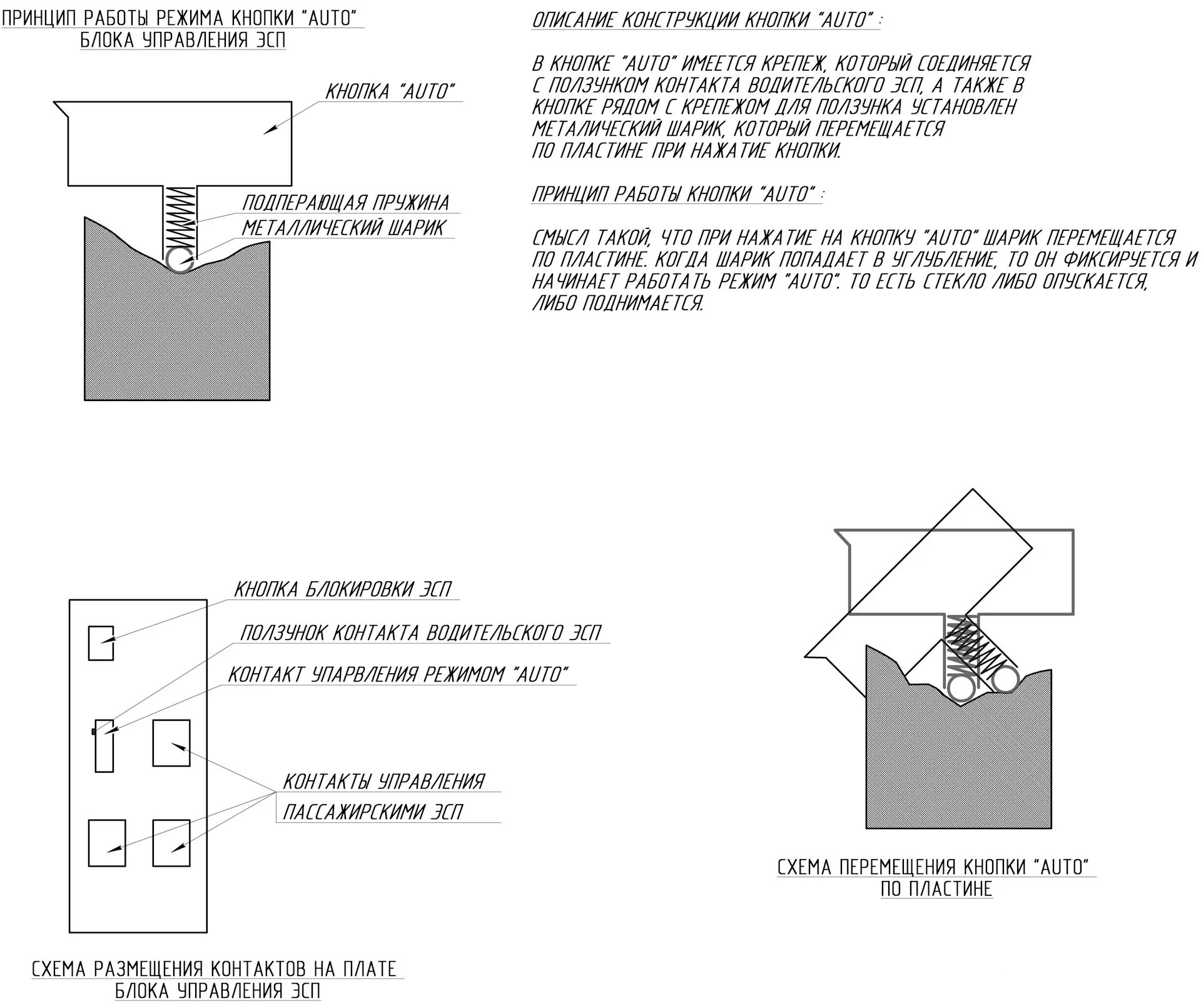 ПРИНЦИП РАБОТЫ РЕЖИМА КНОПКИ "AUTO"
БЛОКА УПРАВЛЕНИЯ ЭСП

КНОПКА "AUTO"

ПОДПЕРАЮЩАЯ ПРУЖИНА

МЕТАЛЛИЧЕСКИЙ ШАРИК

ОПИСАНИЕ КОНСТРУКЦИИ КНОПКИ "AUTO" :

В КНОПКЕ "AUTO" ИМЕЕТСЯ КРЕПЕЖ, КОТОРЫЙ СОЕДИНЯЕТСЯ С ПОЛЗУНКОМ КОНТАКТА ВОДИТЕЛЬСКОГО ЭСП, А ТАКЖЕ В КНОПКЕ РЯДОМ С КРЕПЕЖОМ ДЛЯ ПОЛЗУНКА УСТАНОВЛЕН МЕТАЛИЧЕСКИЙ ШАРИК, КОТОРЫЙ ПЕРЕМЕЩАЕТСЯ ПО ПЛАСТИНЕ ПРИ НАЖАТИЕ КНОПКИ.

ПРИНЦИП РАБОТЫ КНОПКИ "AUTO" :

СМЫСЛ ТАКОЙ, ЧТО ПРИ НАЖАТИЕ НА КНОПКУ "AUTO" ШАРИК ПЕРЕМЕЩАЕТСЯ ПО ПЛАСТИНЕ. КОГДА ШАРИК ПОПАДАЕТ В УГЛУБЛЕНИЕ, ТО ОН ФИКСИРУЕТСЯ И НАЧИНАЕТ РАБОТАТЬ РЕЖИМ "AUTO". ТО ЕСТЬ СТЕКЛО ЛИБО ОПУСКАЕТСЯ, ЛИБО ПОДНИМАЕТСЯ.

КНОПКА БЛОКИРОВКИ ЭСП

ПОЛЗУНОК КОНТАКТА ВОДИТЕЛЬСКОГО ЭСП

КОНТАКТ УПАРВЛЕНИЯ РЕЖИМОМ "AUTO"

КОНТАКТЫ УПРАВЛЕНИЯ

ПАССАЖИРСКИМИ ЭСП

СХЕМА РАЗМЕЩЕНИЯ КОНТАКТОВ НА ПЛАТЕ
БЛОКА УПРАВЛЕНИЯ ЭСП

СХЕМА ПЕРЕМЕЩЕНИЯ КНОПКИ "AUTO"
ПО ПЛАСТИНЕ