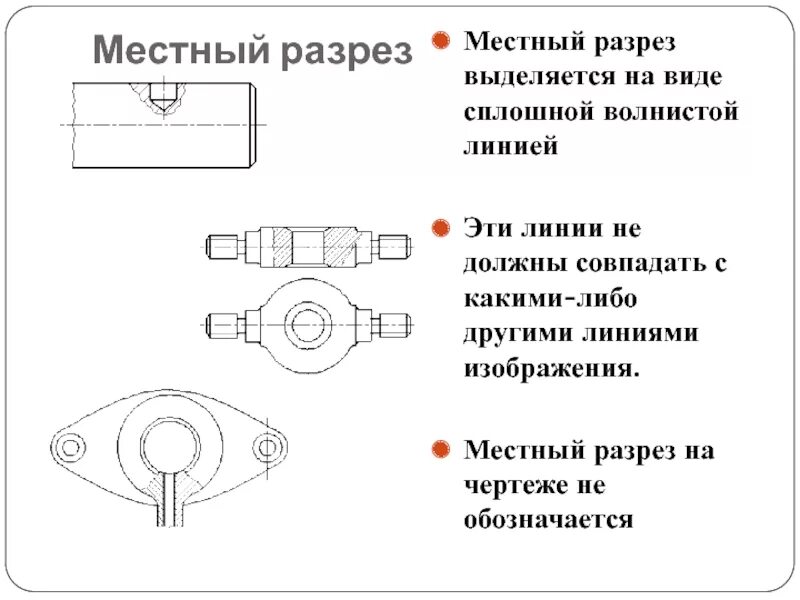 Местный разрез

Местный разрез выделяется на виде сплошной волнистой линией

Эти линии не должны совпадать с какими-либо другими линиями изображения.

Местный разрез на чертеже не обозначается